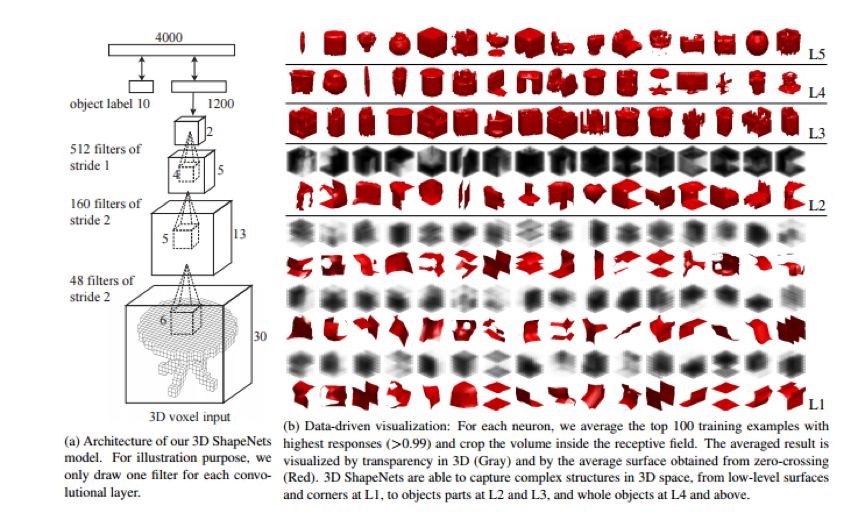 4000

object label 10

1200

2

512 filters of stride 1

4

5

160 filters of stride 2

5

13

48 filters of stride 2

6

30

3D voxel input

(a) Architecture of our 3D ShapeNets model. For illustration purpose, we only draw one filter for each convolutional layer.

L5

L4

L3

L2

L1

(b) Data-driven visualization: For each neuron, we average the top 100 training examples with highest responses (>0.99) and crop the volume inside the receptive field. The averaged result is visualized by transparency in 3D (Gray) and by the average surface obtained from zero-crossing (Red). 3D ShapeNets are able to capture complex structures in 3D space, from low-level surfaces and corners at L1, to objects parts at L2 and L3, and whole objects at L4 and above.