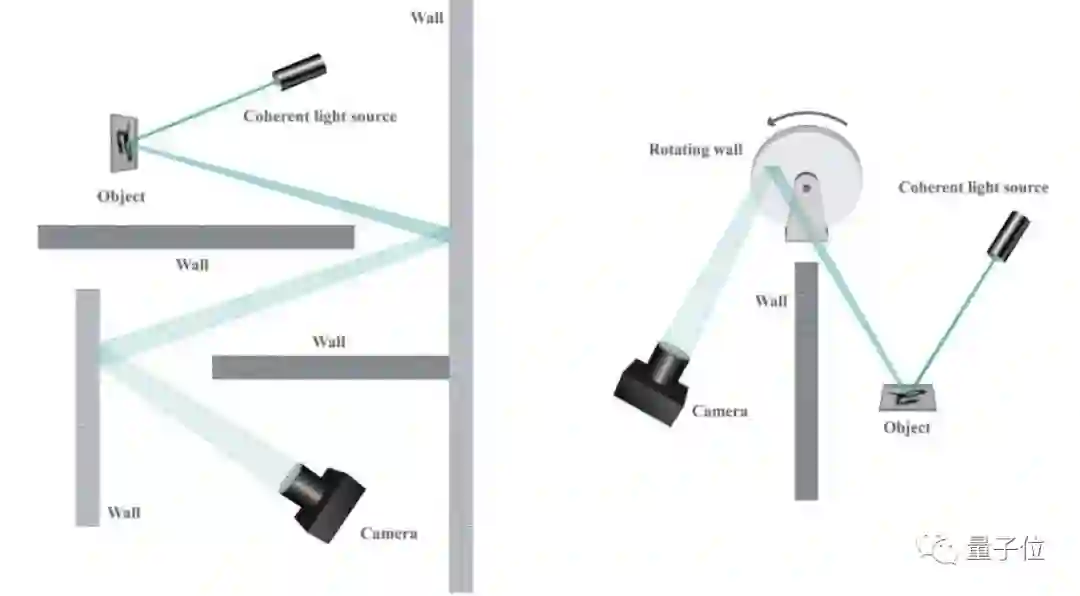 Wall
Coherent light source
Object
Wall
Wall
Wall
Camera
Rotating wall
Coherent light source
Wall
Camera
Object
量子位