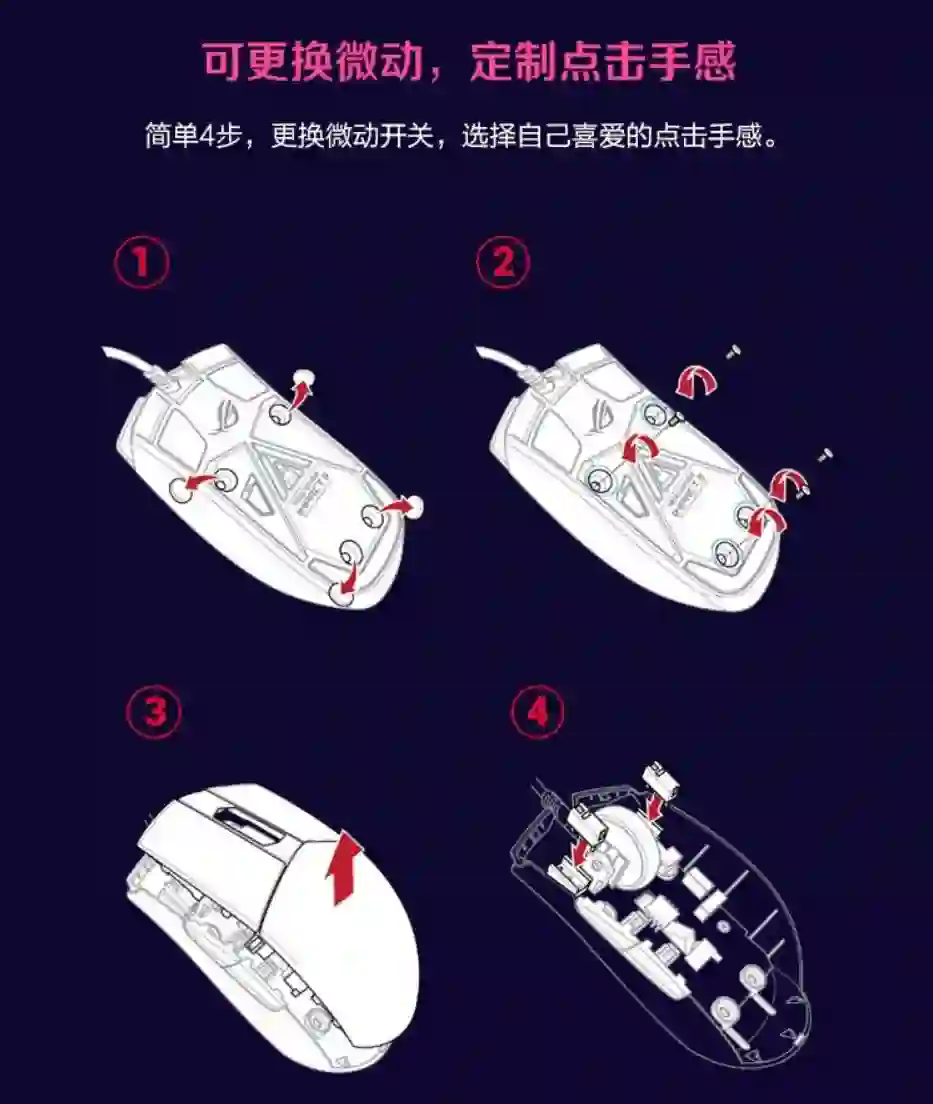 可更换微动，定制点击手感

简单4步，更换微动开关，选择自己喜爱的点击手感。

①

②

③

④