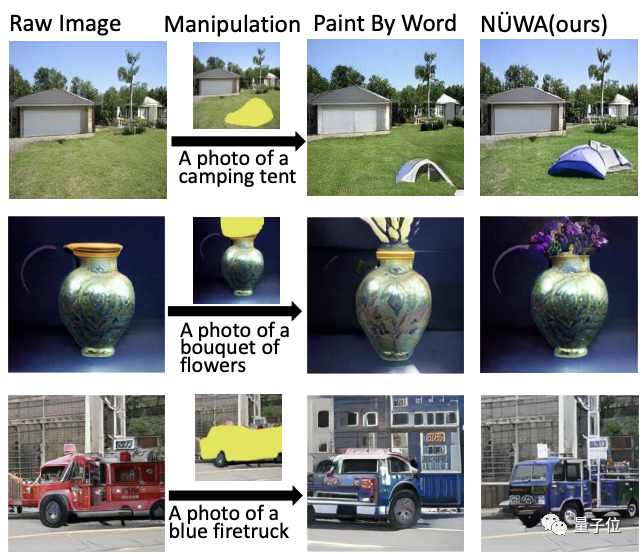 Raw Image Manipulation Paint By Word NÜWA(ours)

A photo of a camping tent

A photo of a bouquet of flowers

A photo of a blue firetruck

量子位