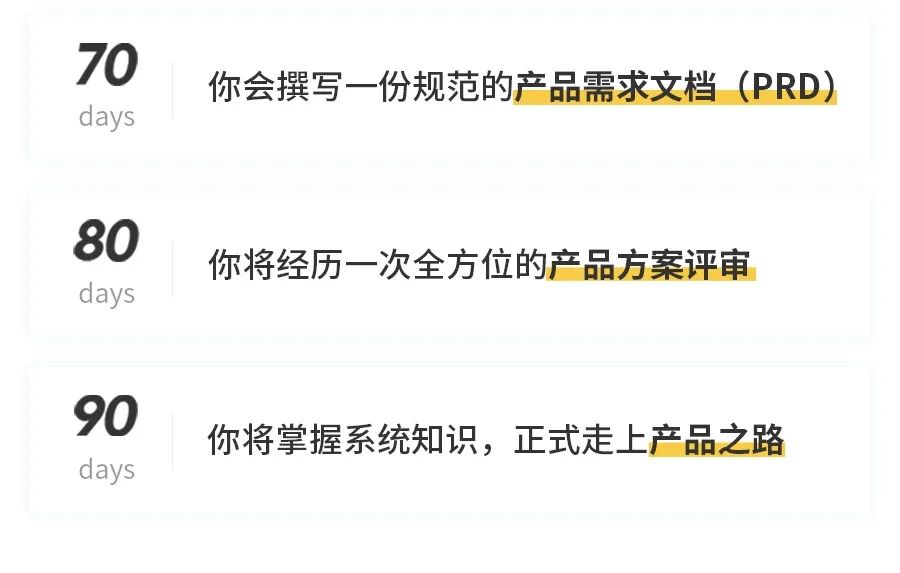 70
days

你会撰写一份规范的产品需求文档（PRD）

80
days

你将经历一次全方位的产品方案评审

90
days

你将掌握系统知识，正式走上产品之路