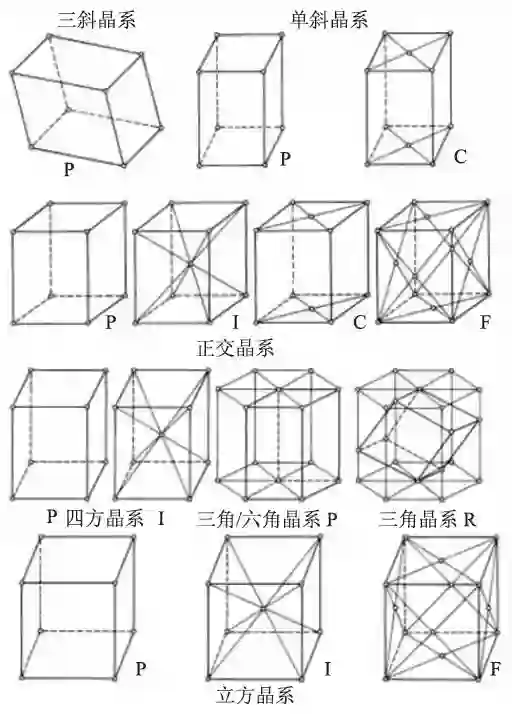 三斜晶系

单斜晶系

P

P

C

P

I

C

F

正交晶系

P 四方晶系 I

三角/六角晶系 P

三角晶系 R

P

I

F

立方晶系