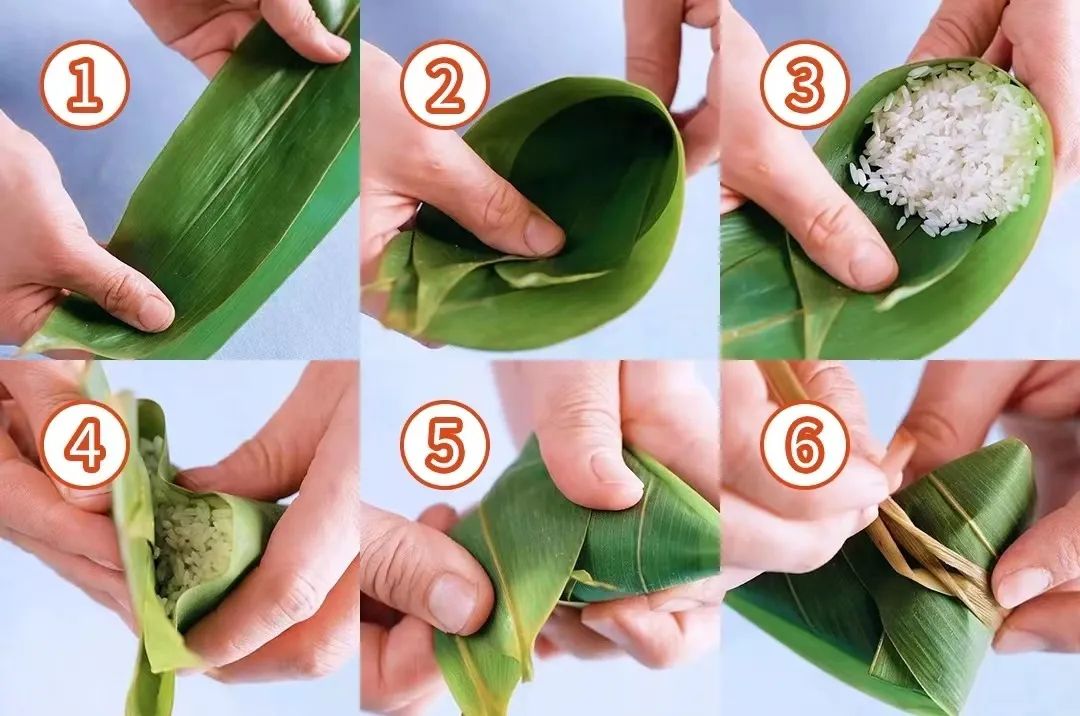 1

2

3

4

5

6