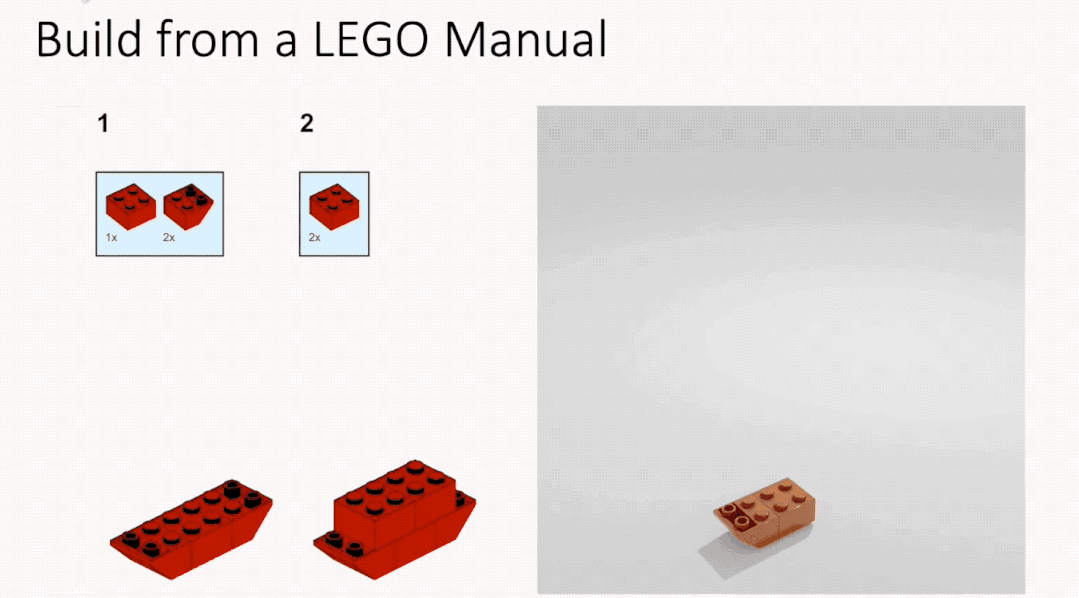 Build from a LEGO Manual

1

1x 2x

2

2x