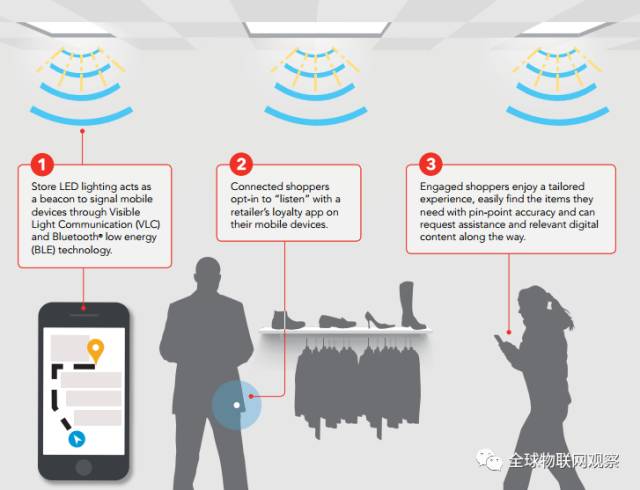 1

Store LED lighting acts as a beacon to signal mobile devices through Visible Light Communication (VLC) and Bluetooth® low energy (BLE) technology.

2

Connected shoppers opt-in to "listen" with a retailer's loyalty app on their mobile devices.

3

Engaged shoppers enjoy a tailored experience, easily find the items they need with pin-point accuracy and can request assistance and relevant digital content along the way.

全球物联网观察