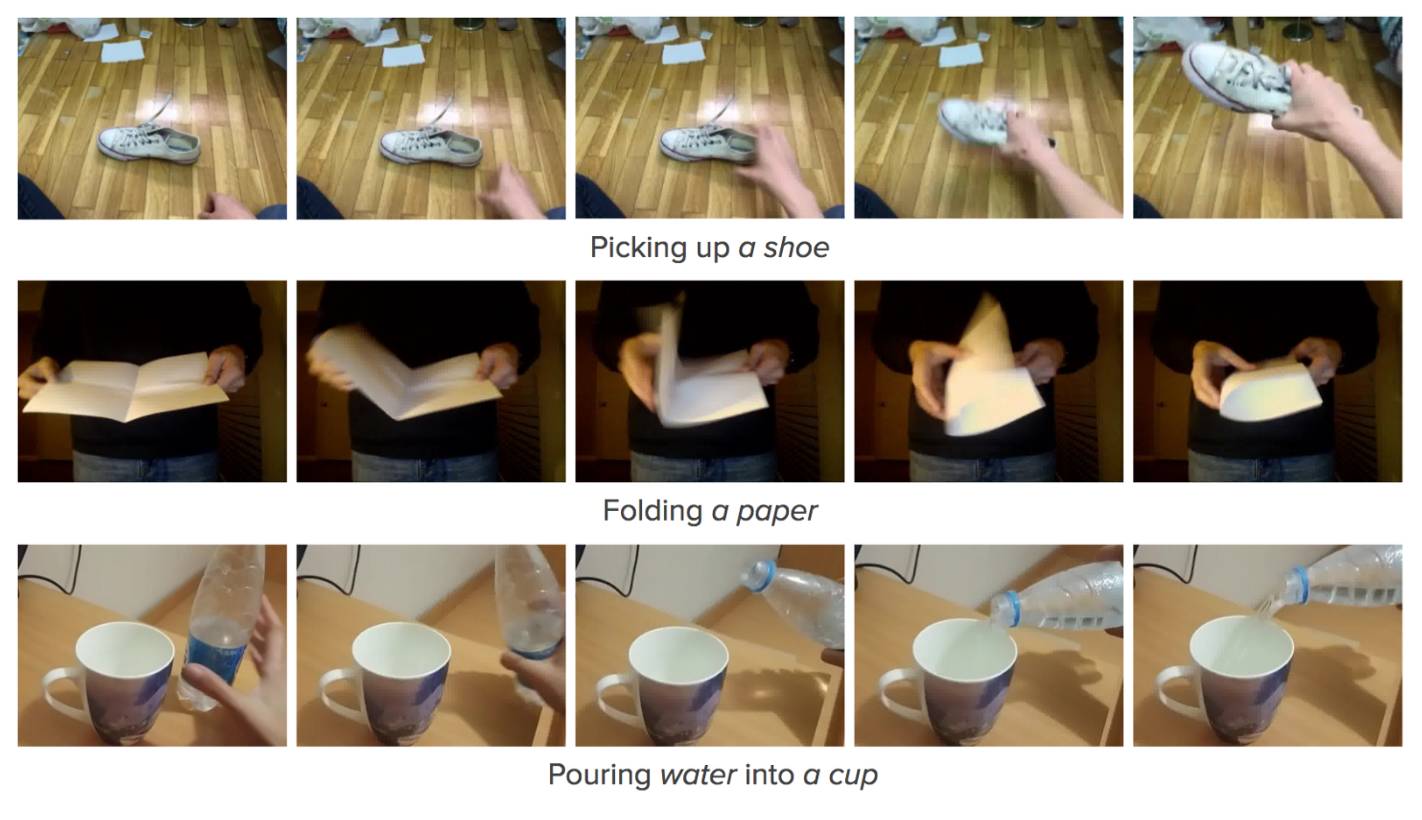 Picking up a shoe

Folding a paper

Pouring water into a cup