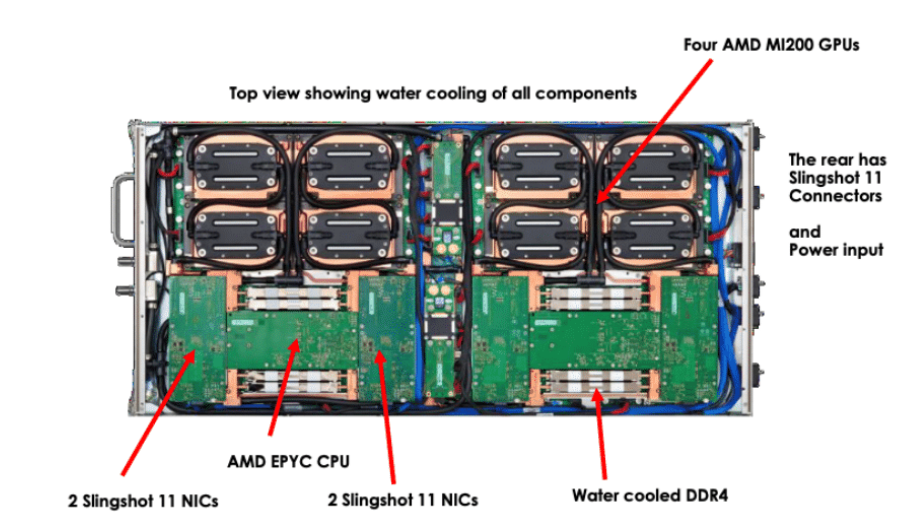 Four AMD MI200 GPUs

Top view showing water cooling of all components

The rear has Slingshot 11 Connectors

and Power input

AMD EPYC CPU

2 Slingshot 11 NICs

2 Slingshot 11 NICs

Water cooled DDR4