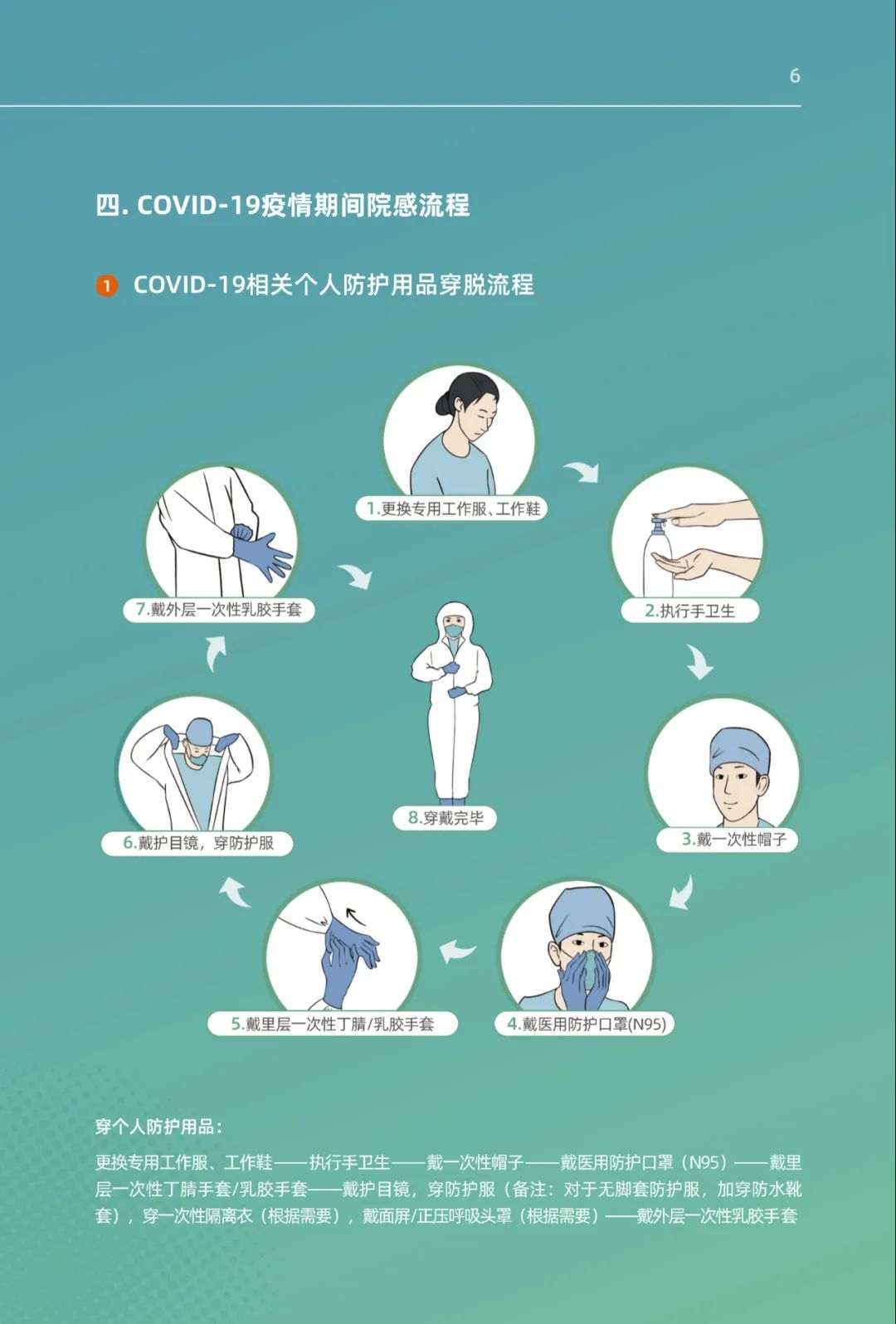 6

四. COVID-19疫情期间院感流程

1 COVID-19相关个人防护用品穿脱流程

1.更换专用工作服、工作鞋

2.执行手卫生

3.戴一次性帽子

4.戴医用防护口罩(N95)

5.戴里层一次性丁腈/乳胶手套

6.戴护目镜，穿防护服

7.戴外层一次性乳胶手套

8.穿戴完毕

穿个人防护用品：

更换专用工作服、工作鞋——执行手卫生——戴一次性帽子——戴医用防护口罩（N95）——戴里层一次性丁腈手套/乳胶手套——戴护目镜，穿防护服（备注：对于无脚套防护服，加穿防水靴套），穿一次性隔离衣（根据需要），戴面屏/正压呼吸头罩（根据需要）——戴外层一次性乳胶手套