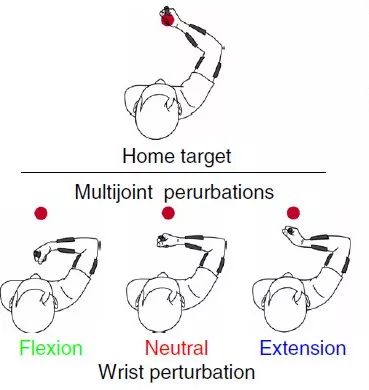 Home target

Multijoint perurbations

Flexion

Neutral

Extension

Wrist perturbation