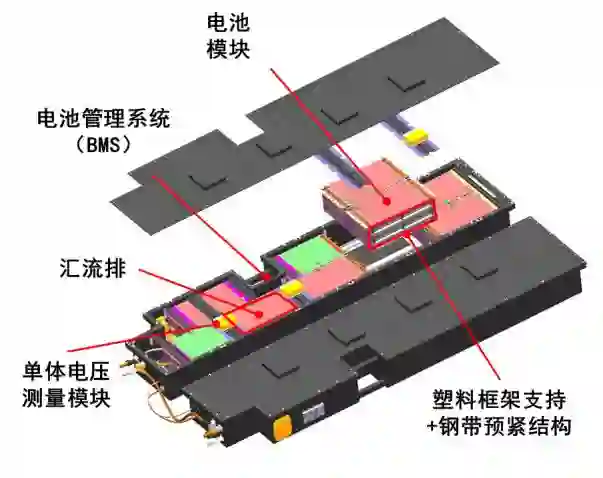 电池
模块

电池管理系统
（BMS）

汇流排

单体电压
测量模块

塑料框架支持
+钢带预紧结构