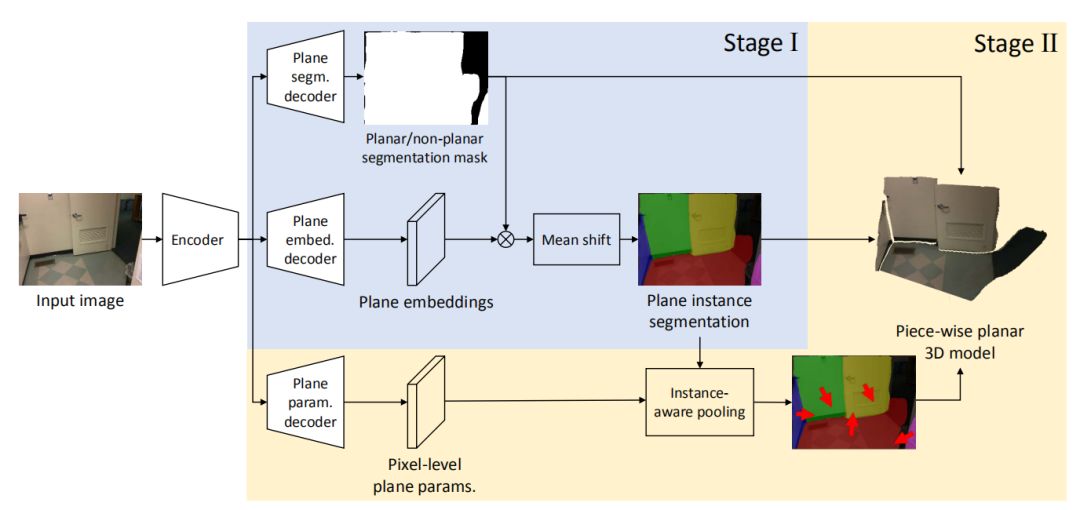 Stage I

Stage II

Plane segm. decoder

Planar/non-planar segmentation mask

Input image

Encoder

Plane embed. decoder

Plane embeddings

$\otimes$

Mean shift

Plane instance segmentation

Piece-wise planar 3D model

Plane param. decoder

Pixel-level plane params.

Instance-aware pooling