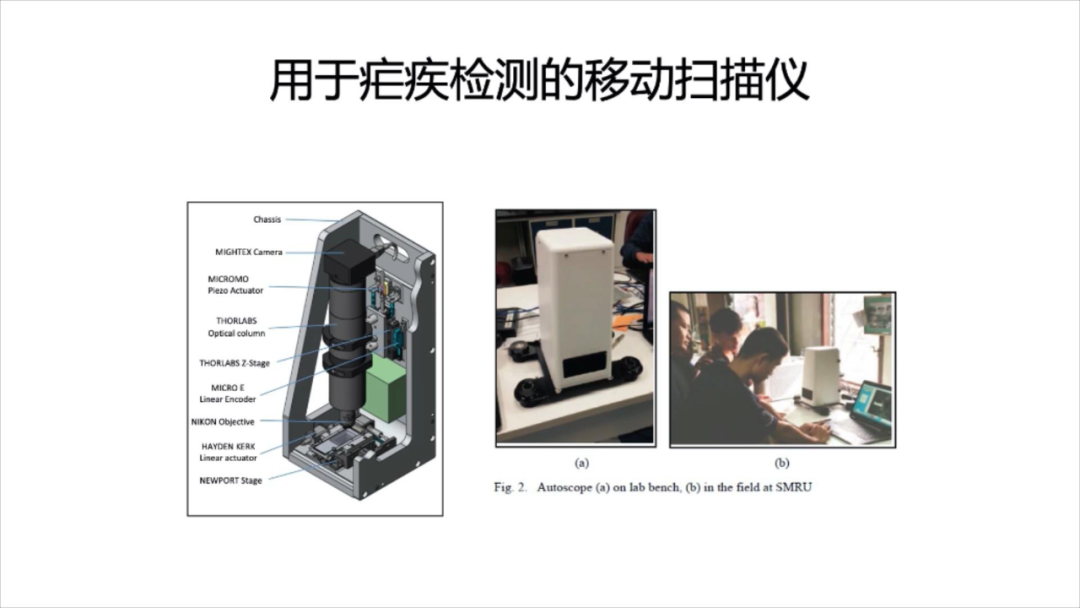 用于疟疾检测的移动扫描仪

Chassis

MIGHTEX Camera

MICROMO Piezo Actuator

THORLABS Optical column

THORLABS Z-Stage

MICRO E Linear Encoder

NIKON Objective

HAYDEN KERK Linear actuator

NEWPORT Stage

(a)

(b)

Fig. 2. Autoscope (a) on lab bench, (b) in the field at SMRU