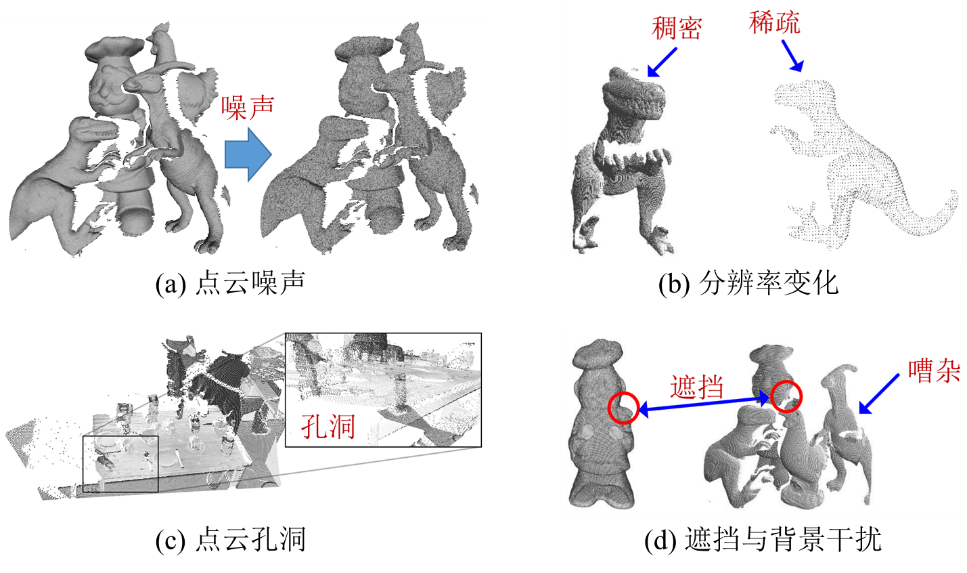 噪声

(a) 点云噪声

稠密

稀疏

(b) 分辨率变化

孔洞

(c) 点云孔洞

遮挡

嘈杂

(d) 遮挡与背景干扰