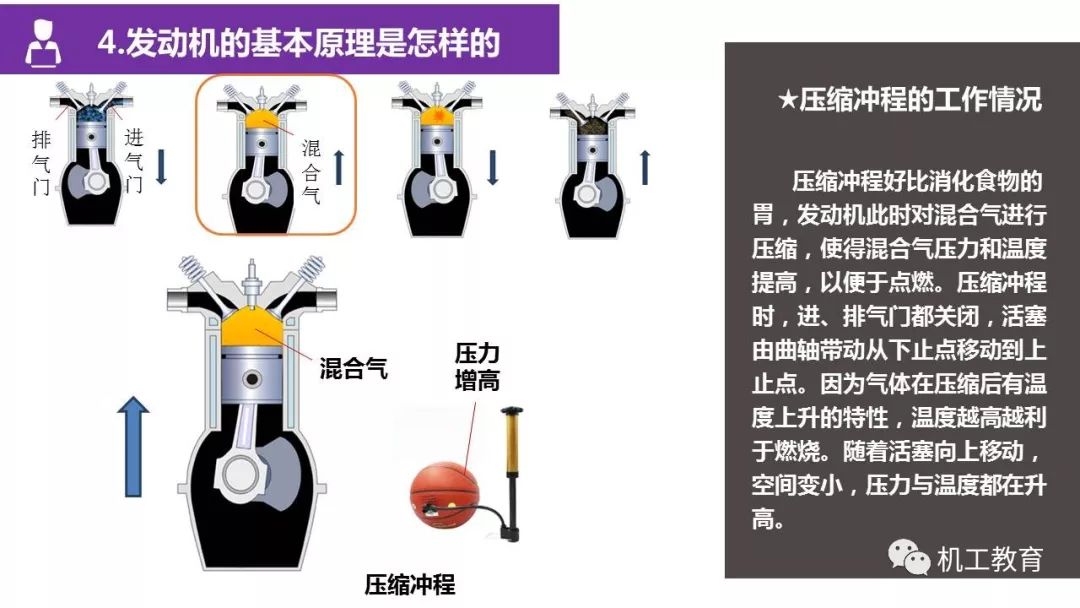 4.发动机的基本原理是怎样的

排气门

进气门

混合气

混合气

压力增高

压缩冲程

★压缩冲程的工作情况

压缩冲程好比消化食物的胃，发动机此时对混合气进行压缩，使得混合气压力和温度提高，以便于点燃。压缩冲程时，进、排气门都关闭，活塞由曲轴带动从下止点移动到上止点。因为气体在压缩后有温度上升的特性，温度越高越利于燃烧。随着活塞向上移动，空间变小，压力与温度都在升高。

机工教育