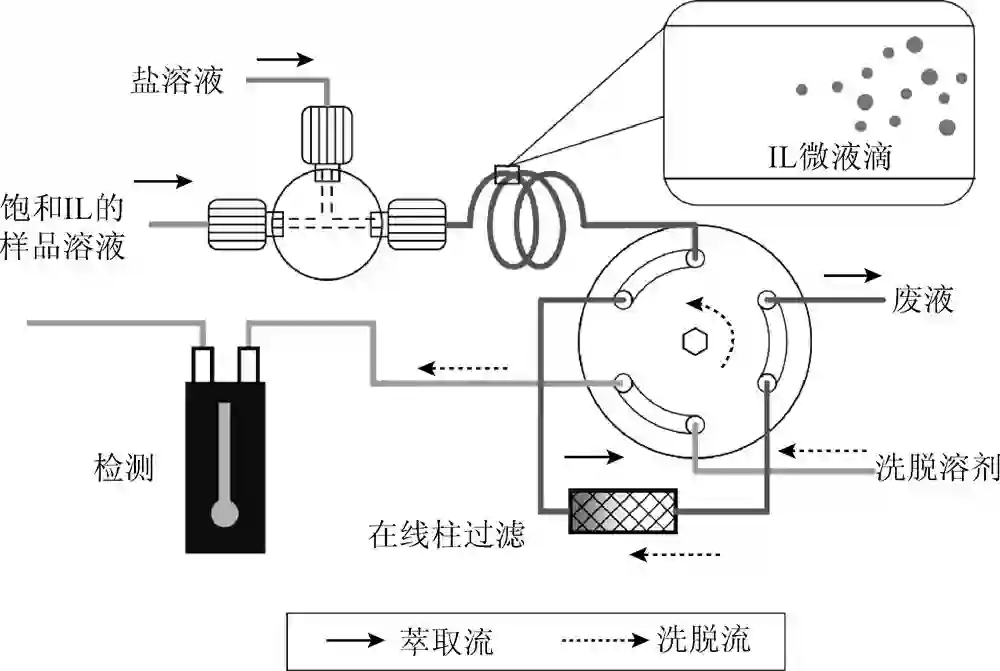 盐溶液

饱和IL的样品溶液

IL微液滴

废液

检测

洗脱溶剂

在线柱过滤

萃取流

洗脱流