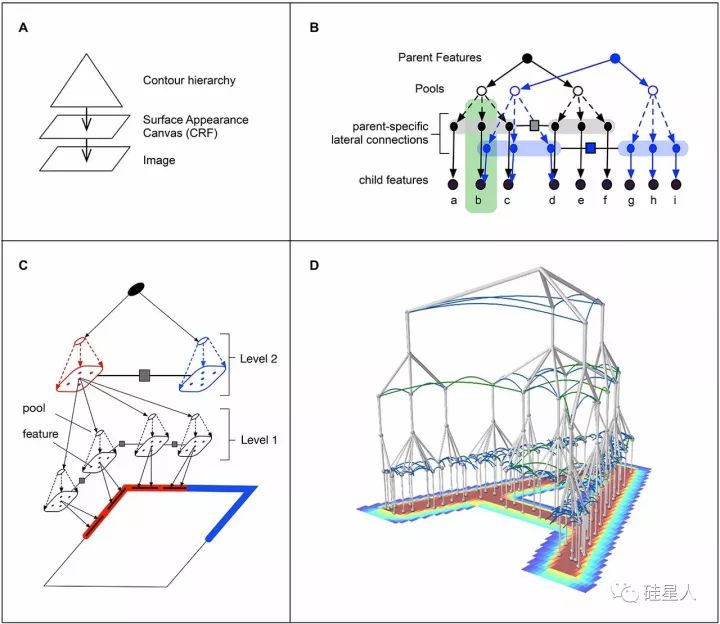 A

Contour hierarchy

Surface Appearance Canvas (CRF)

Image

B

Parent Features

Pools

parent-specific lateral connections

child features

a b c d e f g h i

C

Level 2

pool

feature

Level 1

D

硅星人