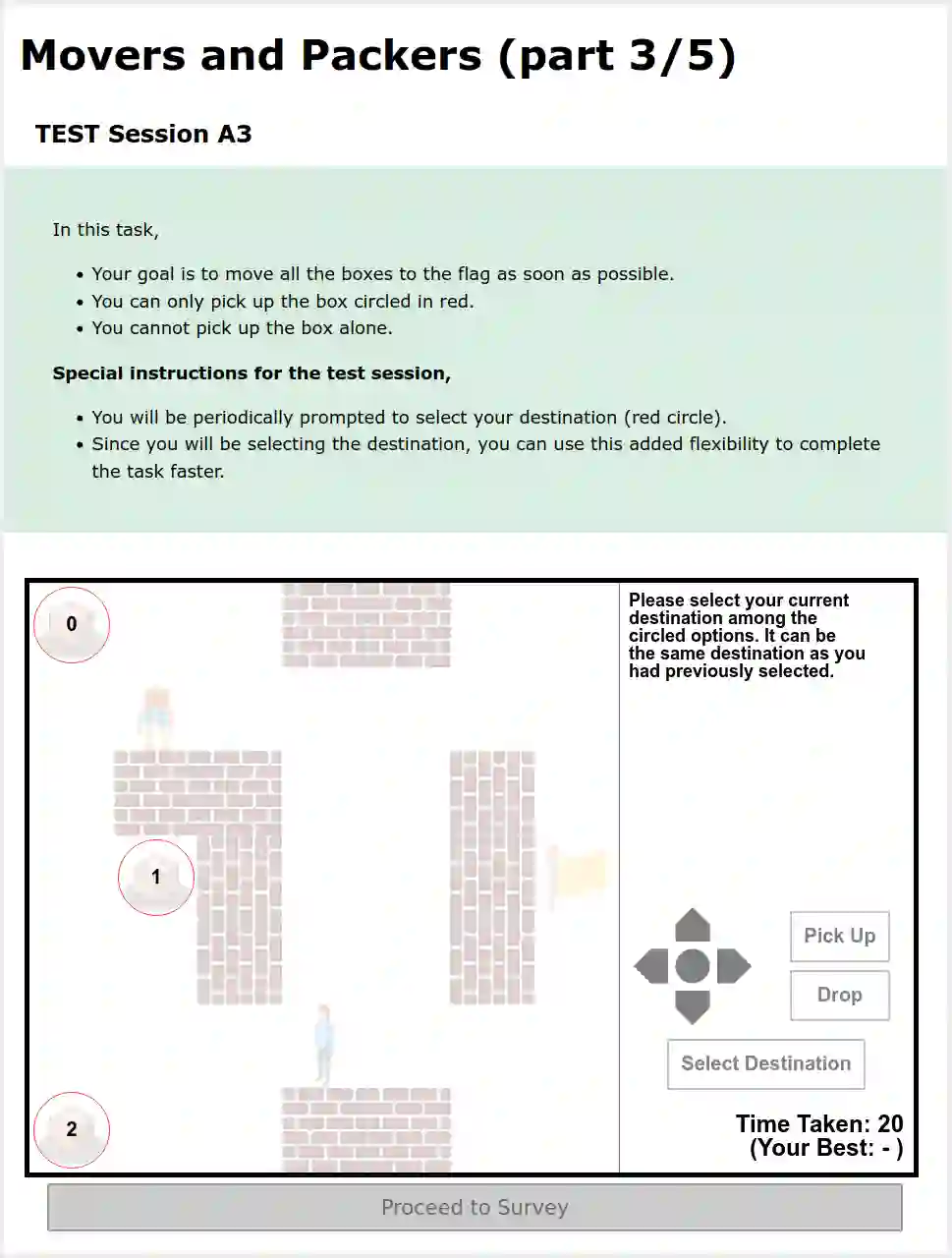 Movers and Packers (part 3/5)

TEST Session A3

In this task,

- Your goal is to move all the boxes to the flag as soon as possible.
- You can only pick up the box circled in red.
- You cannot pick up the box alone.

**Special instructions for the test session,**

- You will be periodically prompted to select your destination (red circle).
- Since you will be selecting the destination, you can use this added flexibility to complete the task faster.

0

1

2

Please select your current destination among the circled options. It can be the same destination as you had previously selected.

Pick Up

Drop

Select Destination

Time Taken: 20
(Your Best: - )

Proceed to Survey