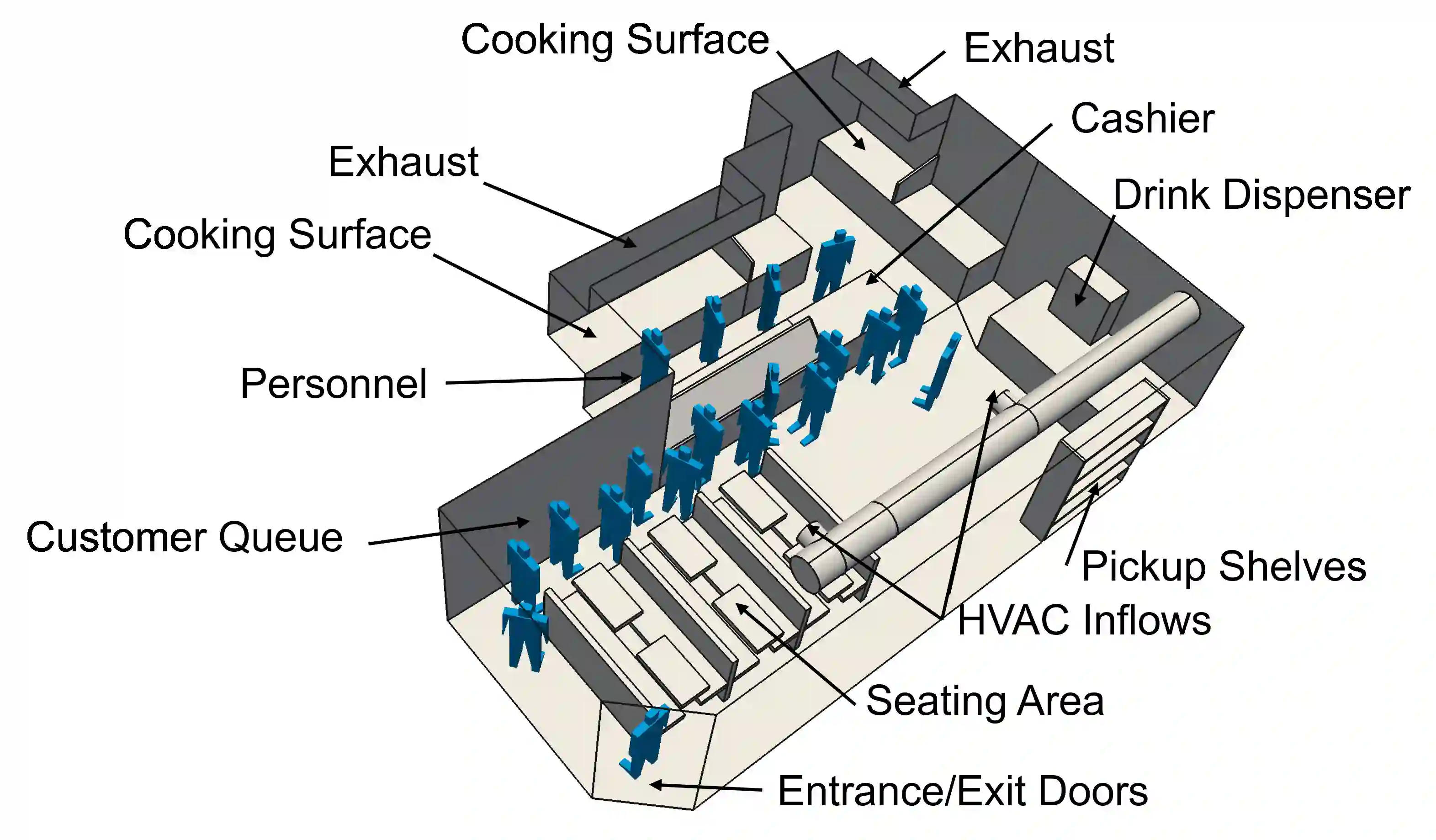 Cooking Surface
Exhaust
Cashier
Exhaust
Drink Dispenser
Cooking Surface
Personnel
Customer Queue
Pickup Shelves
HVAC Inflows
Seating Area
Entrance/Exit Doors