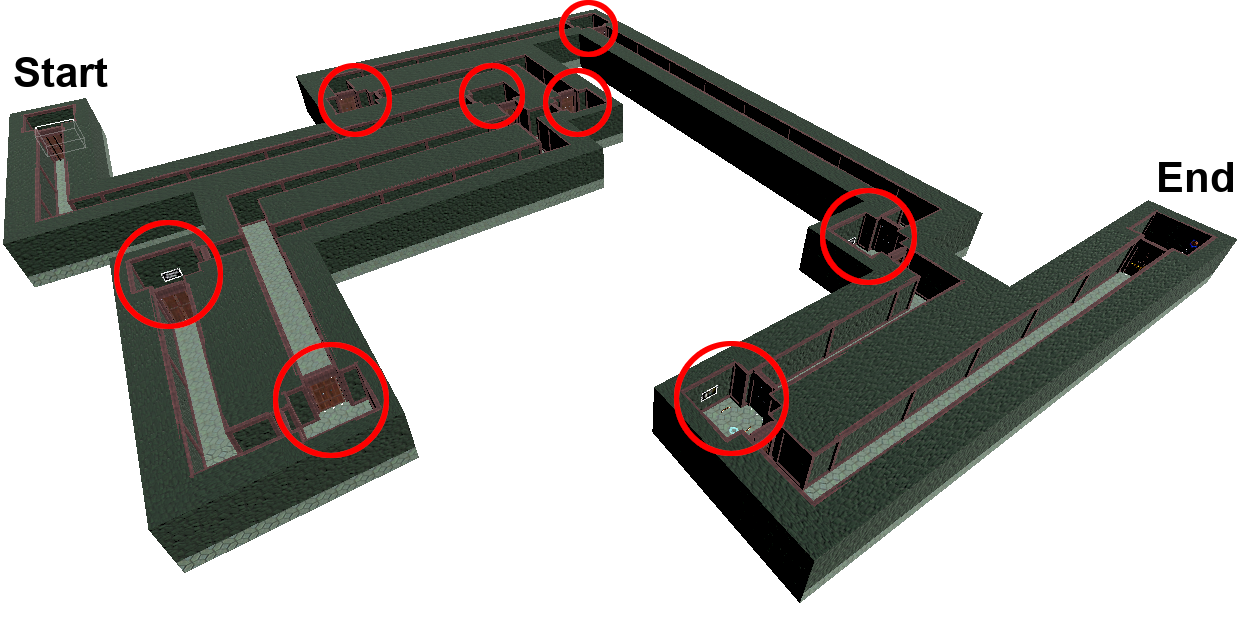 Start

End