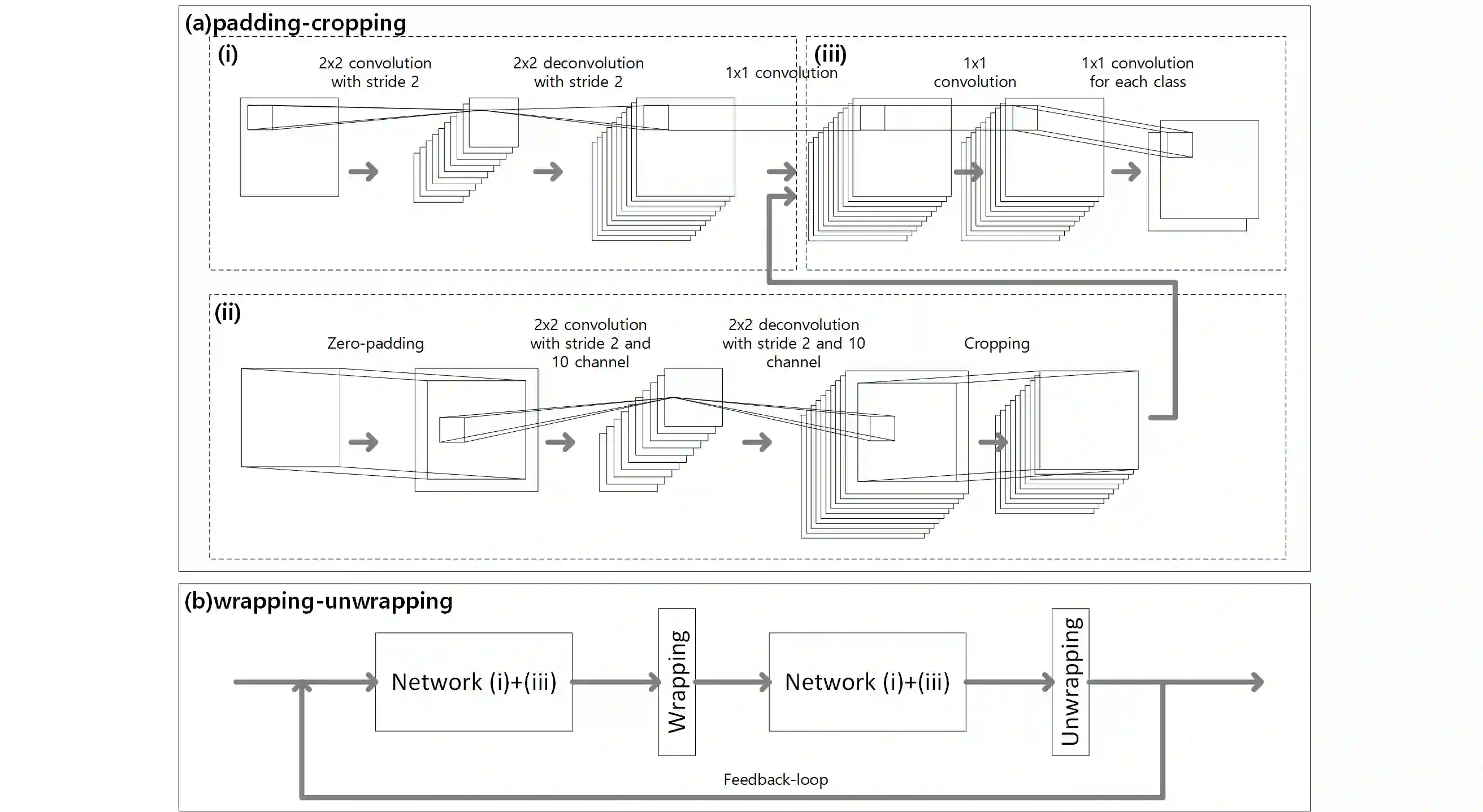 (a)padding-cropping

(i)

2x2 convolution with stride 2

2x2 deconvolution with stride 2

1x1 convolution

(iii)

1x1 convolution

1x1 convolution for each class

(ii)

Zero-padding

2x2 convolution with stride 2 and 10 channel

2x2 deconvolution with stride 2 and 10 channel

Cropping

(b)wrapping-unwrapping

Network (i)+(iii)

Wrapping

Network (i)+(iii)

Unwrapping

Feedback-loop