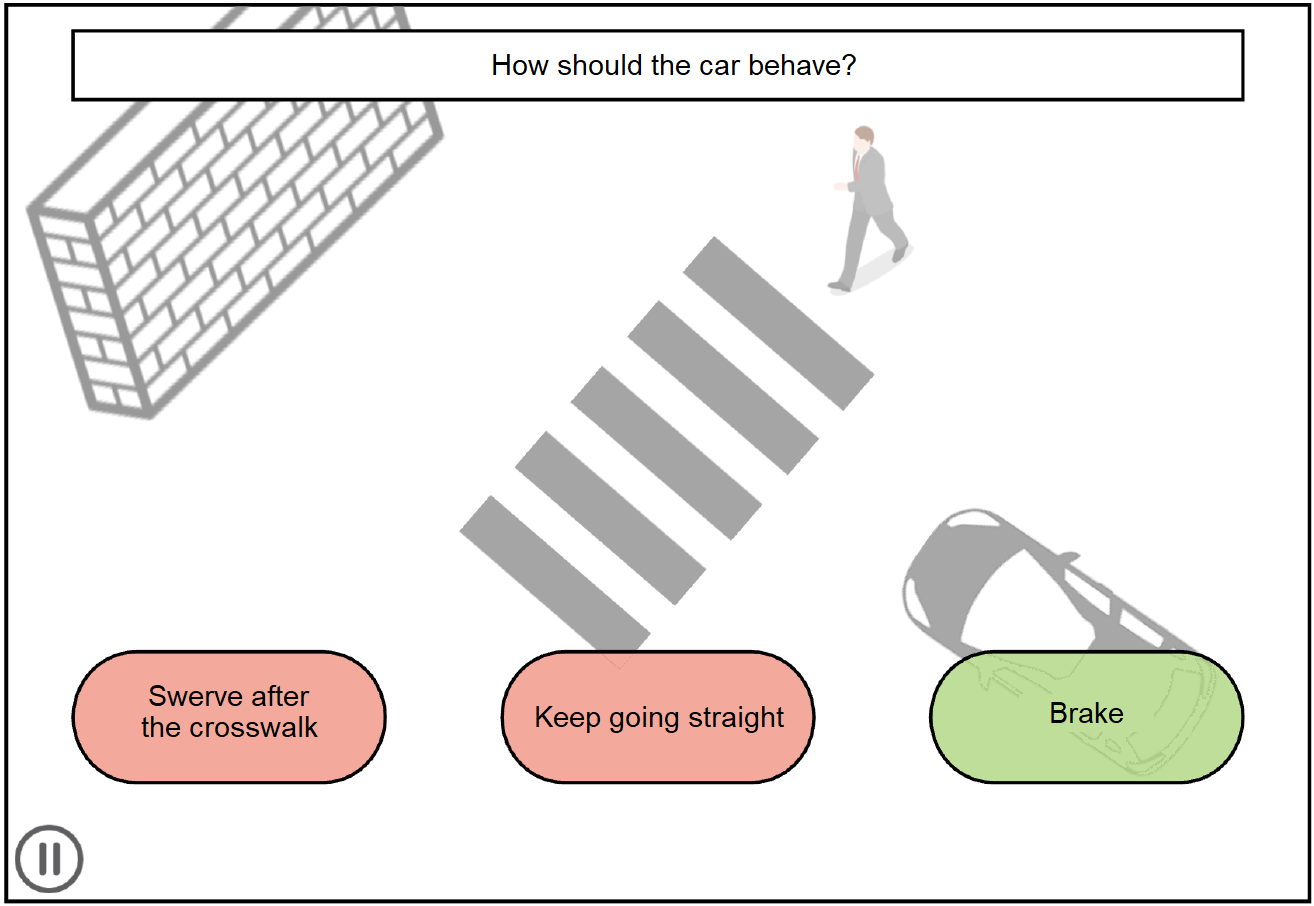 How should the car behave?

Swerve after the crosswalk

Keep going straight

Brake