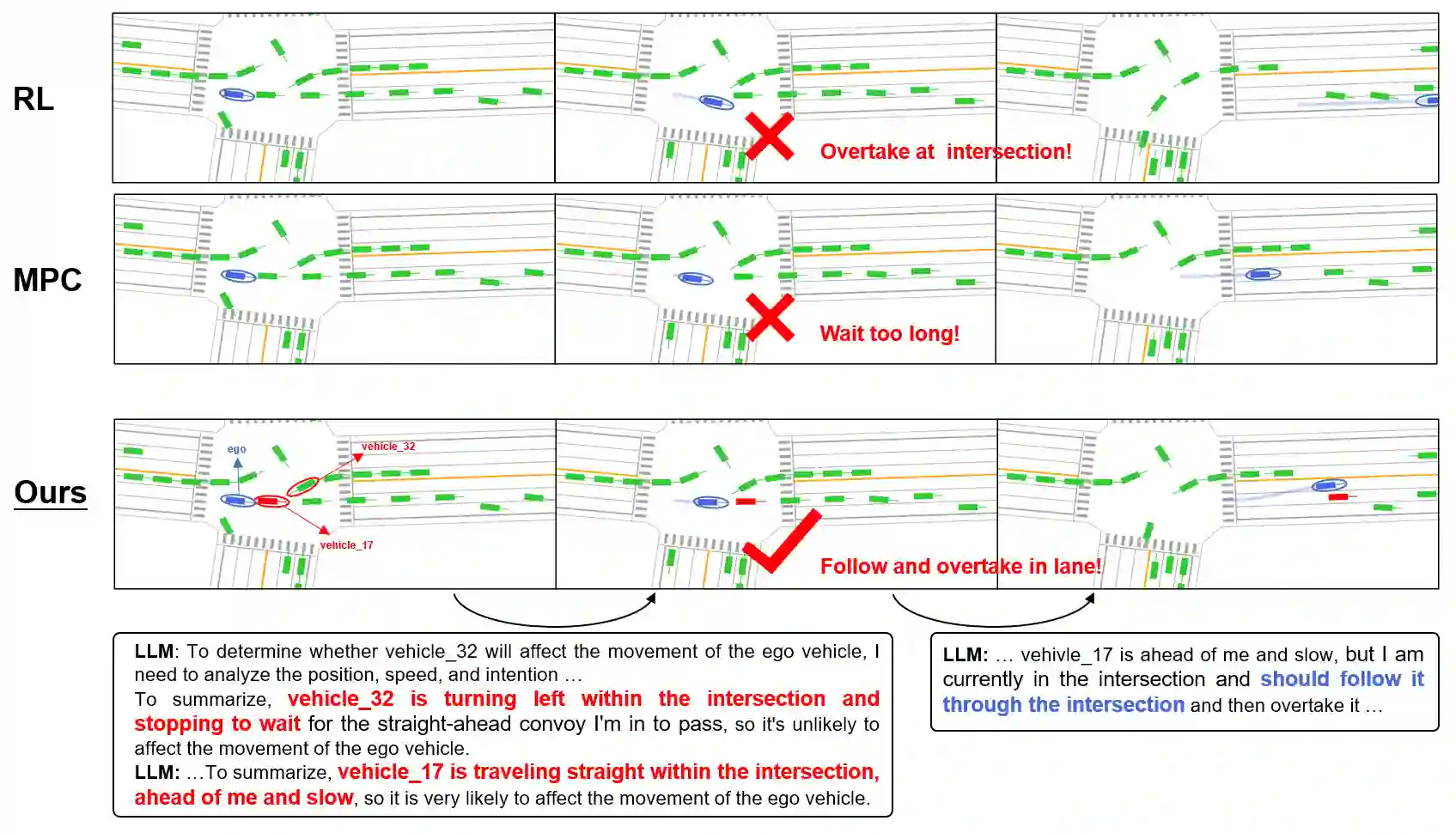 RL

Overtake at intersection!

MPC

Wait too long!

Ours

ego

vehicle_32

vehicle_17

Follow and overtake in lane!

LLM: To determine whether vehicle_32 will affect the movement of the ego vehicle, I need to analyze the position, speed, and intention …
To summarize, vehicle_32 is turning left within the intersection and stopping to wait for the straight-ahead convoy I'm in to pass, so it's unlikely to affect the movement of the ego vehicle.
LLM: …To summarize, vehicle_17 is traveling straight within the intersection, ahead of me and slow, so it is very likely to affect the movement of the ego vehicle.

LLM: … vehivle_17 is ahead of me and slow, but I am currently in the intersection and should follow it through the intersection and then overtake it …