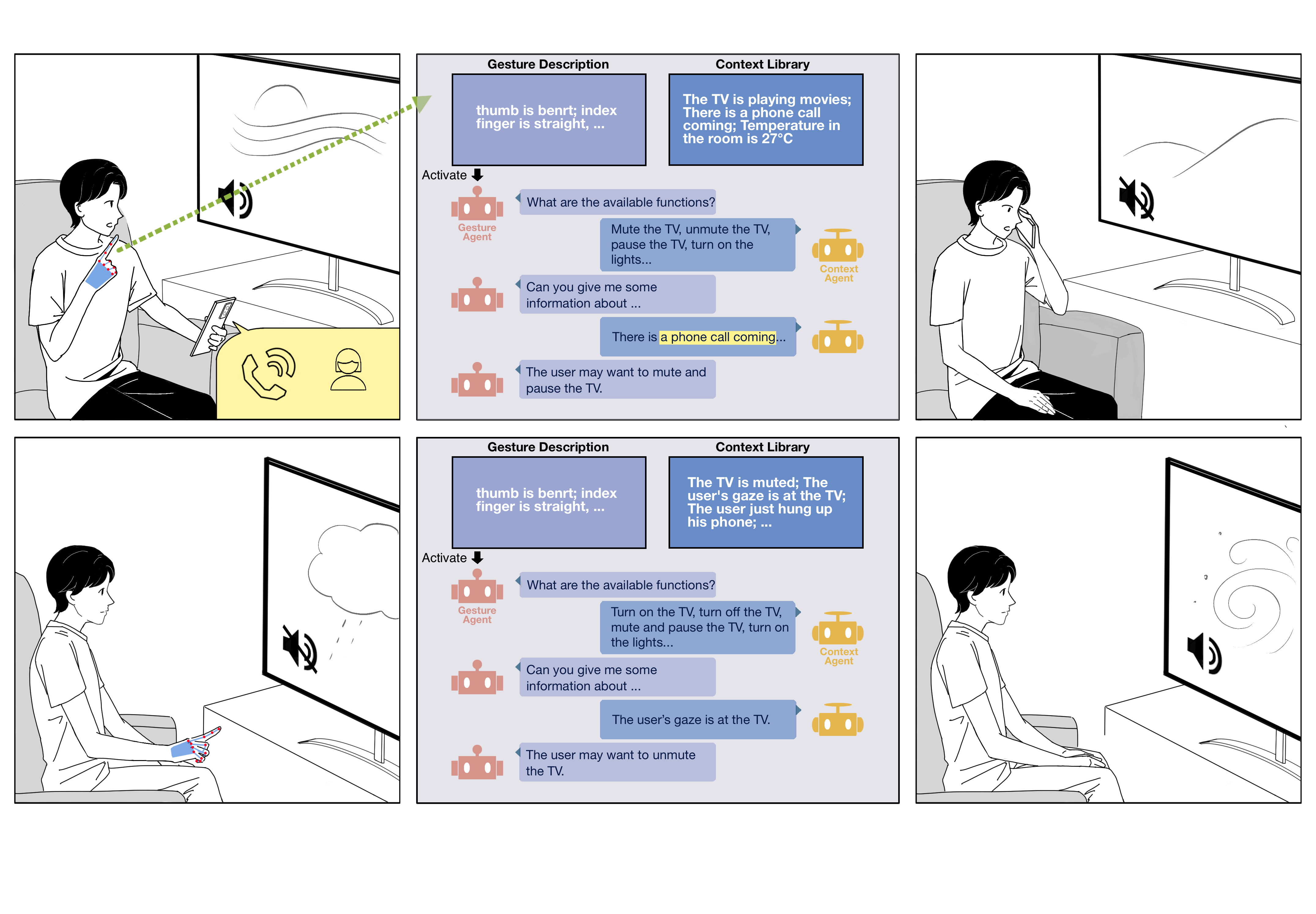 Gesture Description

thumb is benrt; index finger is straight, ...

Context Library

The TV is playing movies; There is a phone call coming; Temperature in the room is 27°C

Activate

Gesture Agent

What are the available functions?

Mute the TV, unmute the TV, pause the TV, turn on the lights...

Context Agent

Can you give me some information about ...

There is a phone call coming...

The user may want to mute and pause the TV.

Gesture Description

thumb is benrt; index finger is straight, ...

Context Library

The TV is muted; The user's gaze is at the TV; The user just hung up his phone; ...

Activate

Gesture Agent

What are the available functions?

Turn on the TV, turn off the TV, mute and pause the TV, turn on the lights...

Context Agent

Can you give me some information about ...

The user's gaze is at the TV.

The user may want to unmute the TV.