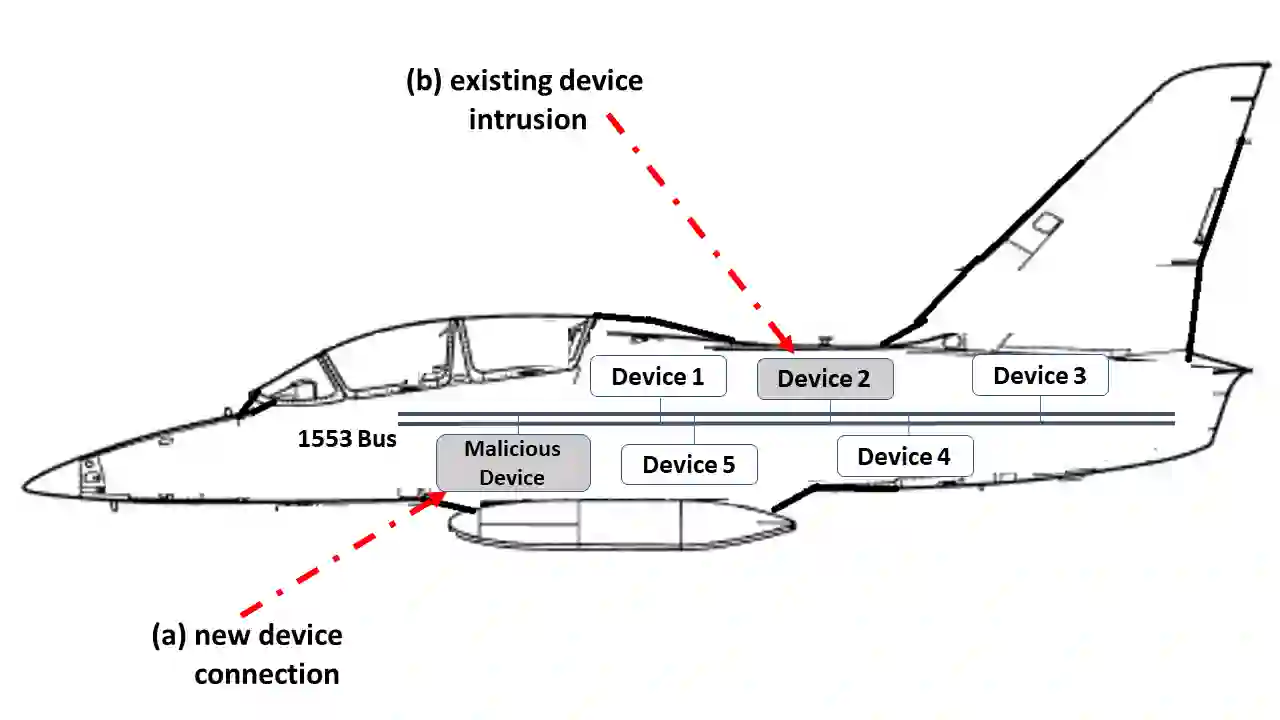 (b) existing device intrusion

Device 1

Device 2

Device 3

1553 Bus

Malicious Device

Device 5

Device 4

(a) new device connection