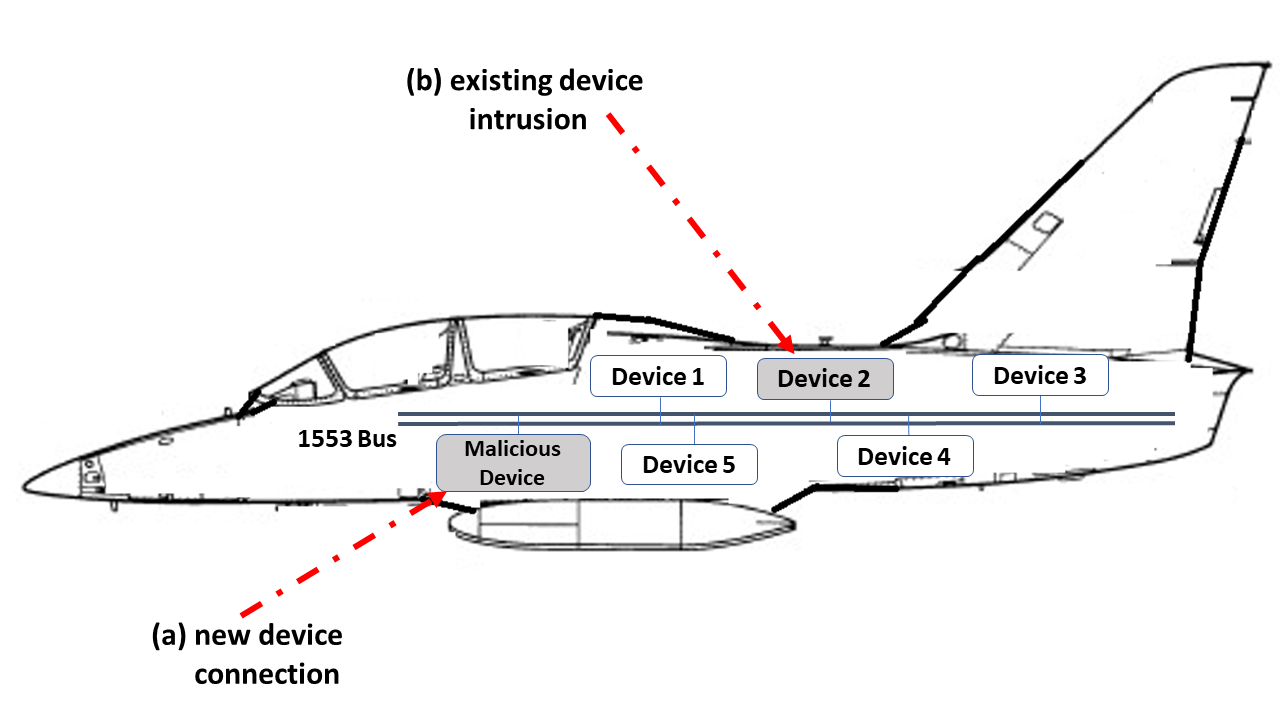 (b) existing device intrusion

Device 1

Device 2

Device 3

1553 Bus

Malicious Device

Device 5

Device 4

(a) new device connection