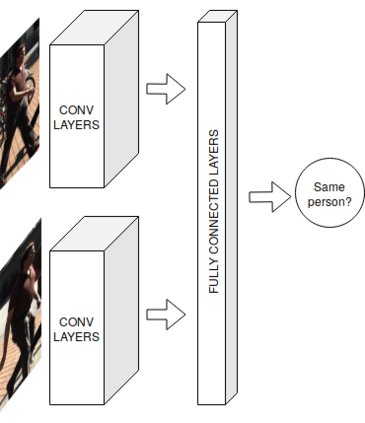 CONV LAYERS

CONV LAYERS

FULLY CONNECTED LAYERS

Same person?