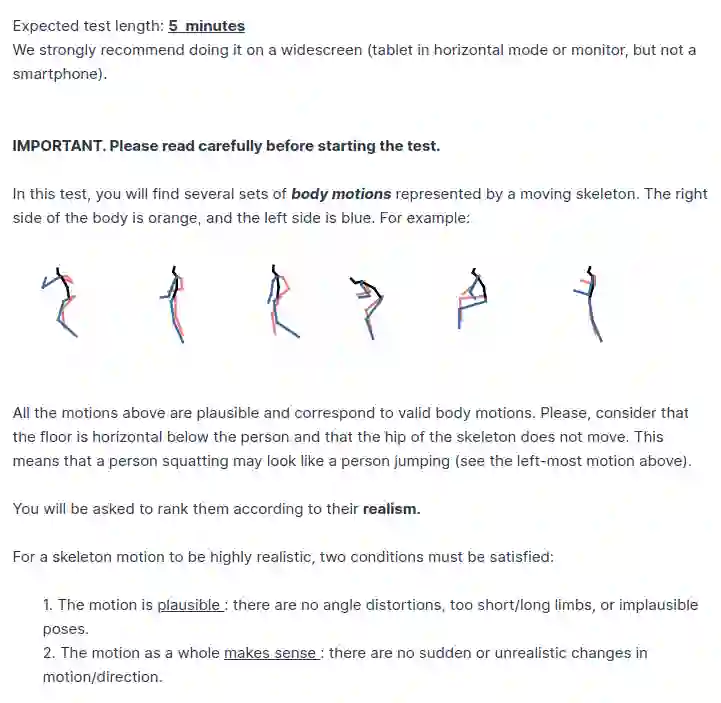 Expected test length: 5 minutes
We strongly recommend doing it on a widescreen (tablet in horizontal mode or monitor, but not a smartphone).

IMPORTANT. Please read carefully before starting the test.

In this test, you will find several sets of body motions represented by a moving skeleton. The right side of the body is orange, and the left side is blue. For example:

All the motions above are plausible and correspond to valid body motions. Please, consider that the floor is horizontal below the person and that the hip of the skeleton does not move. This means that a person squatting may look like a person jumping (see the left-most motion above).

You will be asked to rank them according to their realism.

For a skeleton motion to be highly realistic, two conditions must be satisfied:

1. The motion is plausible : there are no angle distortions, too short/long limbs, or implausible poses.
2. The motion as a whole makes sense : there are no sudden or unrealistic changes in motion/direction.