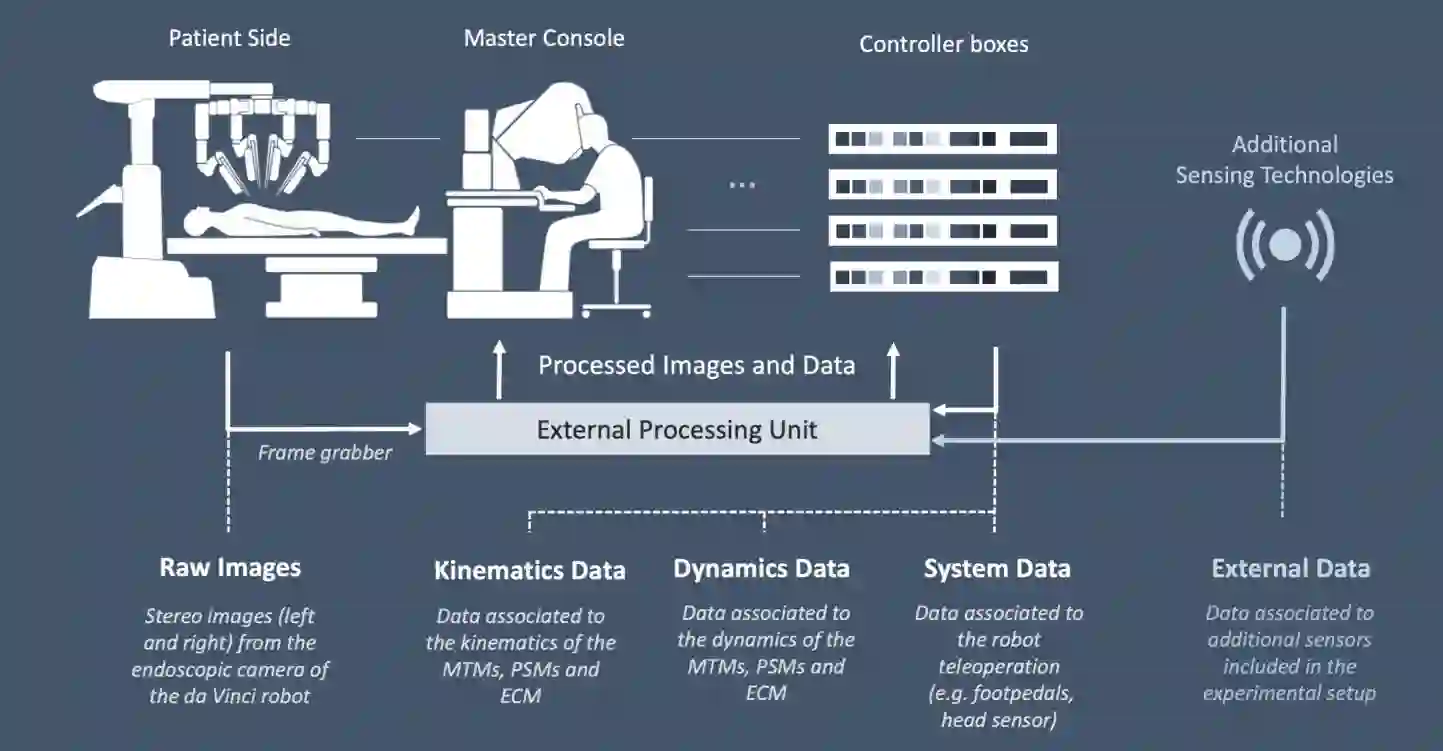 Patient Side

Master Console

Controller boxes

...

Additional Sensing Technologies

Processed Images and Data

External Processing Unit

Frame grabber

Raw Images

Stereo images (left and right) from the endoscopic camera of the da Vinci robot

Kinematics Data

Data associated to the kinematics of the MTMs, PSMs and ECM

Dynamics Data

Data associated to the dynamics of the MTMs, PSMs and ECM

System Data

Data associated to the robot teleoperation (e.g. footpedals, head sensor)

External Data

Data associated to additional sensors included in the experimental setup