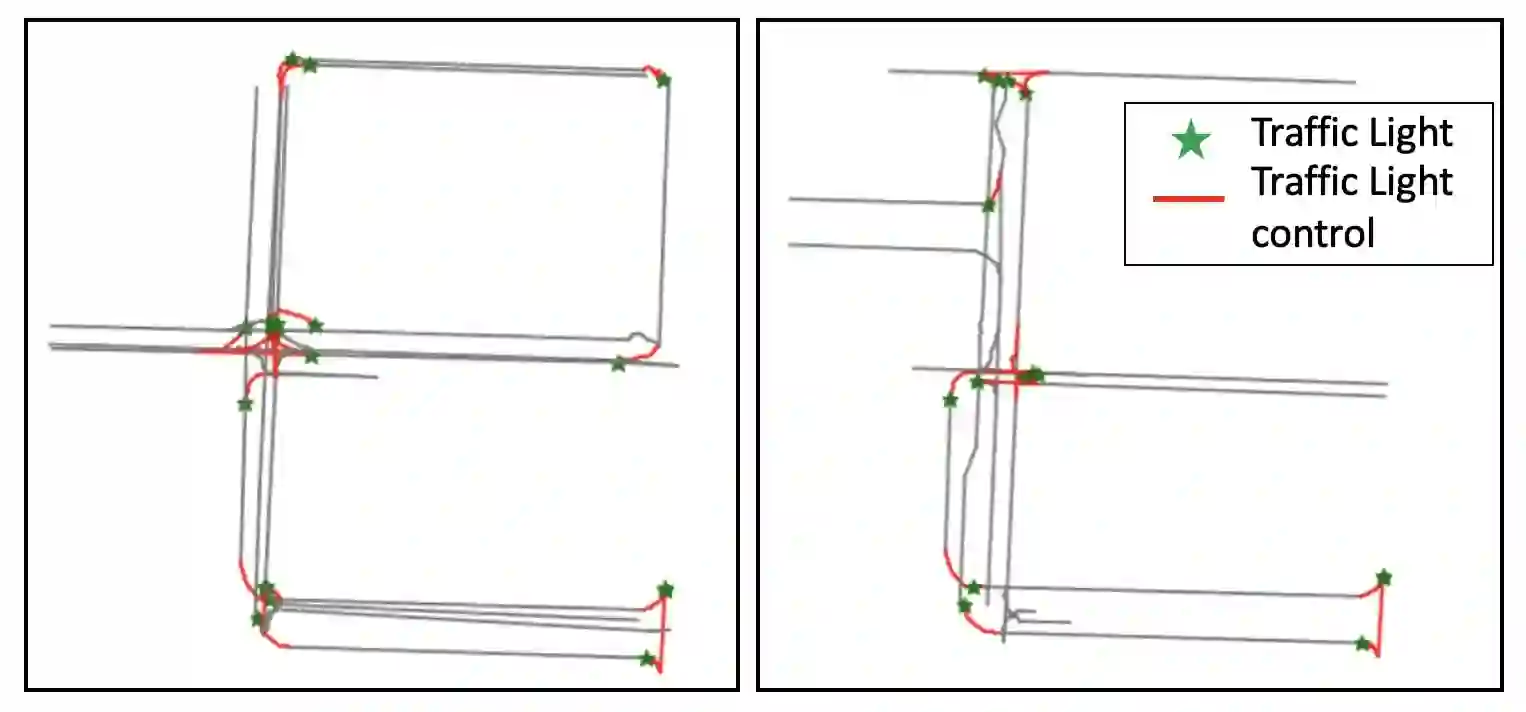 Traffic Light
Traffic Light control