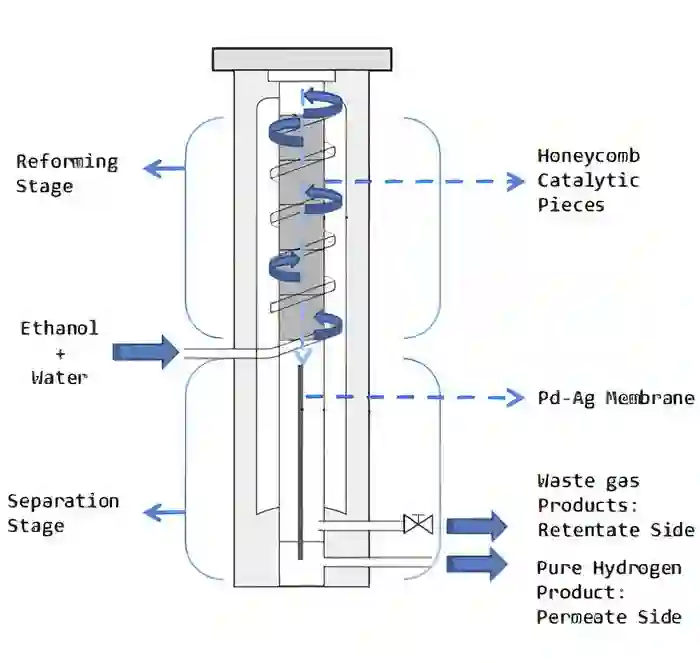 Reforming Stage

Honeycomb Catalytic Pieces

Ethanol + Water

Pd-Ag Membrane

Separation Stage

Waste gas Products: Retentate Side

Pure Hydrogen Product: Permeate Side