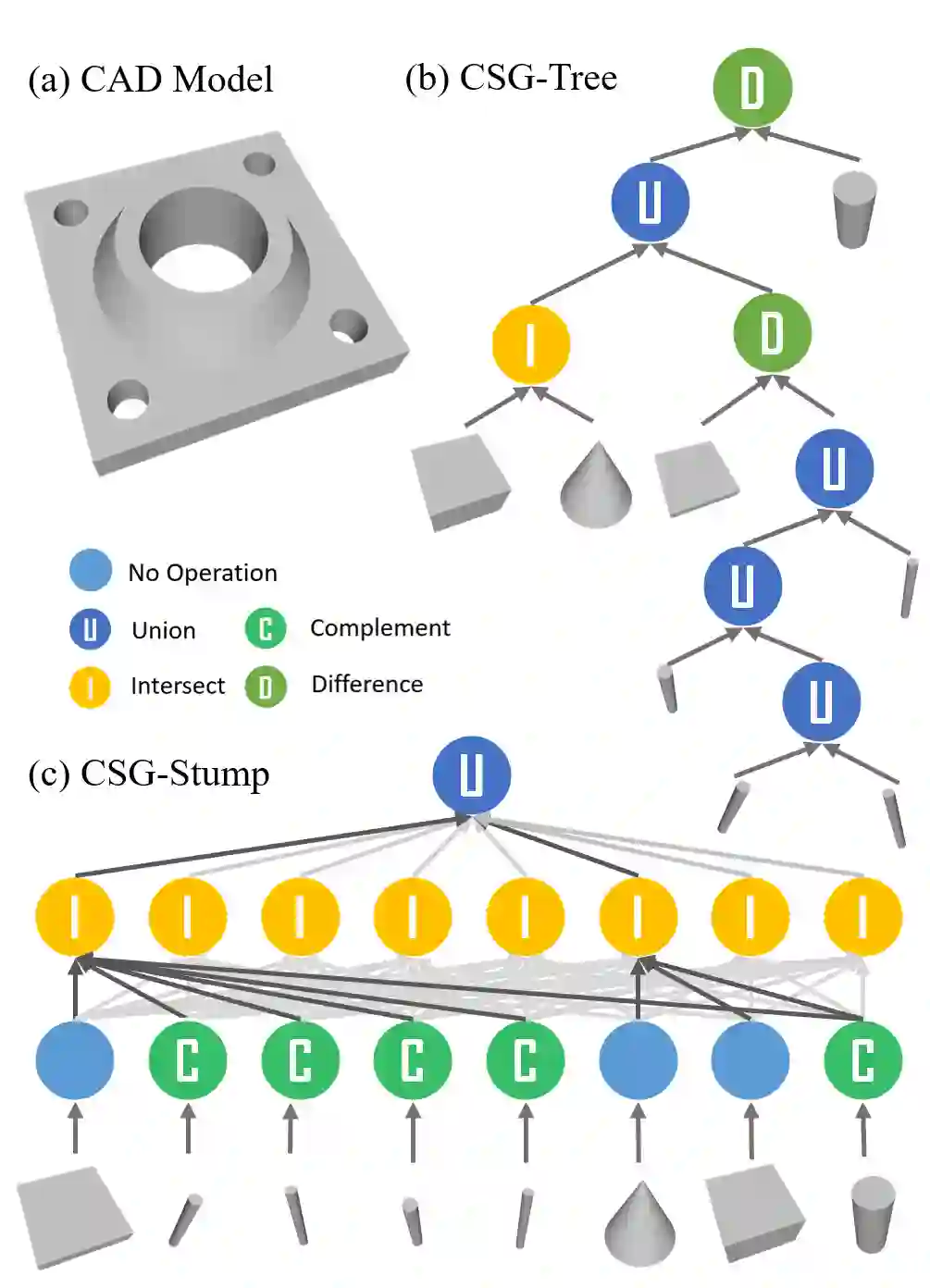 (a) CAD Model

(b) CSG-Tree

D

U

I

D

U

U

U

No Operation

U Union

C Complement

I Intersect

D Difference

(c) CSG-Stump

U

I I I I I I I I

C C C C C