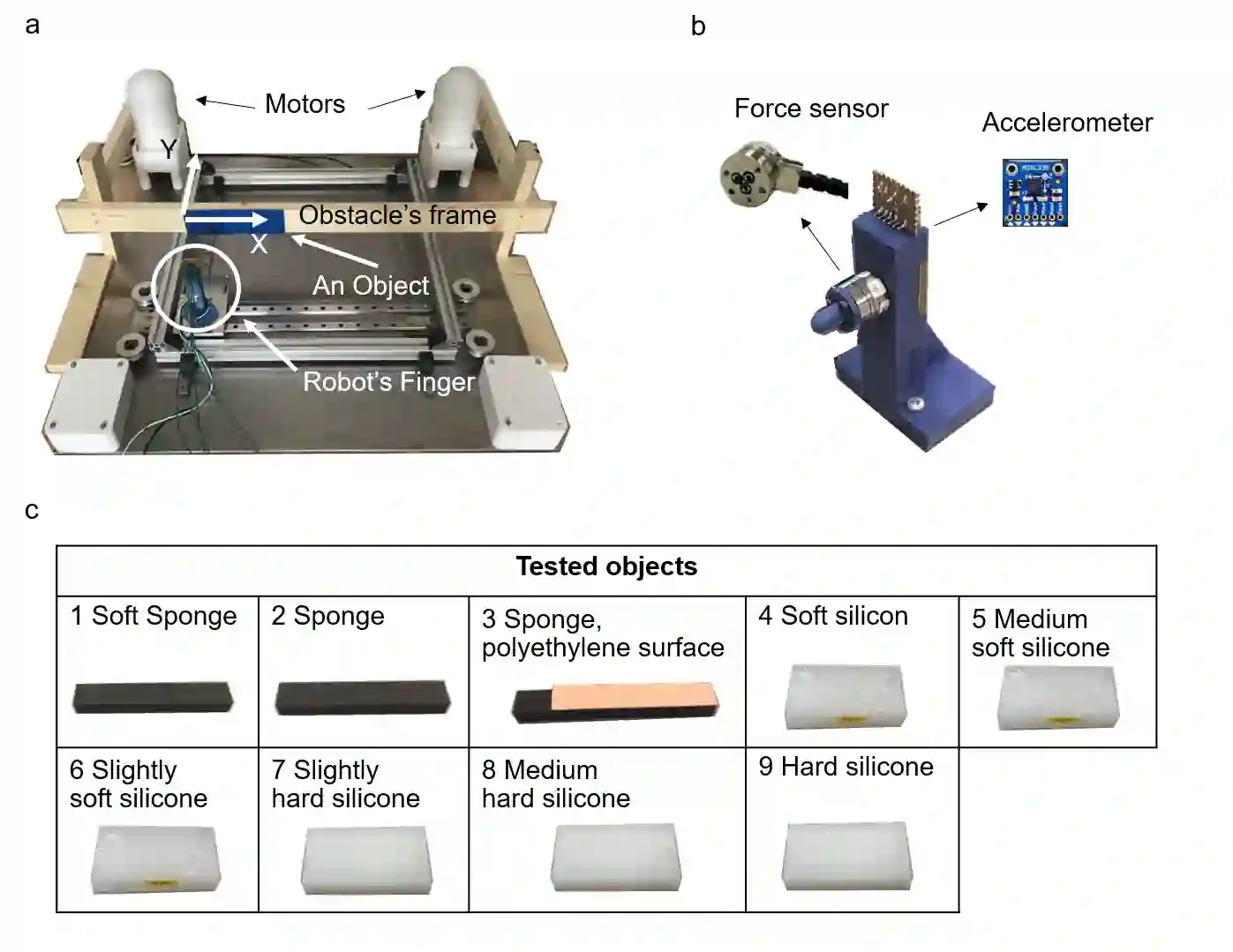 a

Motors

Y

Obstacle's frame

X

An Object

Robot's Finger

b

Force sensor

Accelerometer

c

| Tested objects | | | | |
|---|---|---|---|---|
| 1 Soft Sponge | 2 Sponge | 3 Sponge, polyethylene surface | 4 Soft silicon | 5 Medium soft silicone |
| 6 Slightly soft silicone | 7 Slightly hard silicone | 8 Medium hard silicone | 9 Hard silicone | |