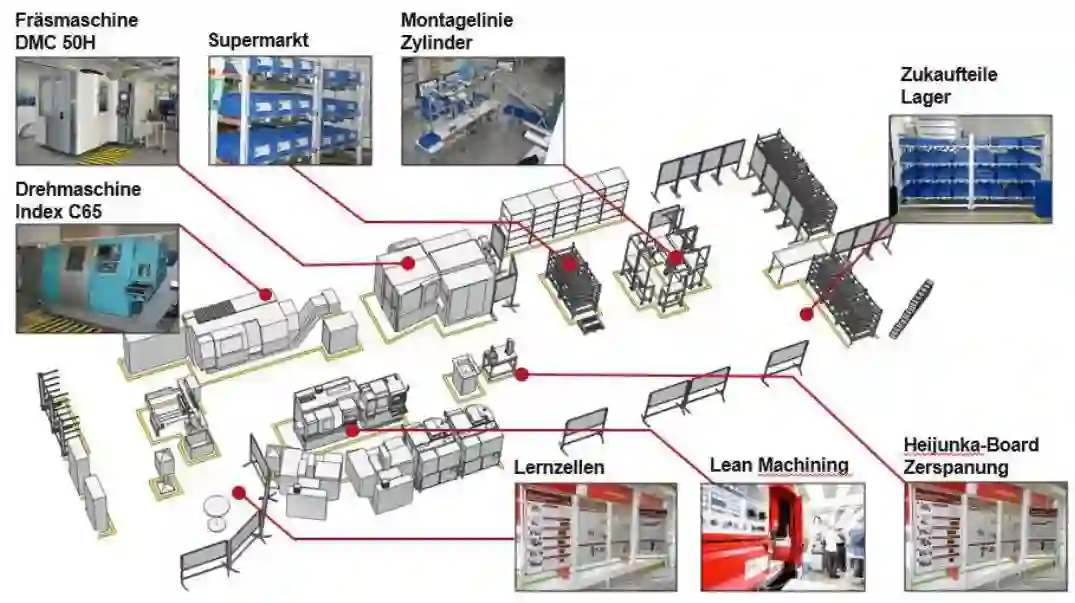 Fräsmaschine DMC 50H

Supermarkt

Montagelinie Zylinder

Zukaufteile Lager

Drehmaschine Index C65

Lernzellen

Lean Machining

Heijunka-Board Zerspanung