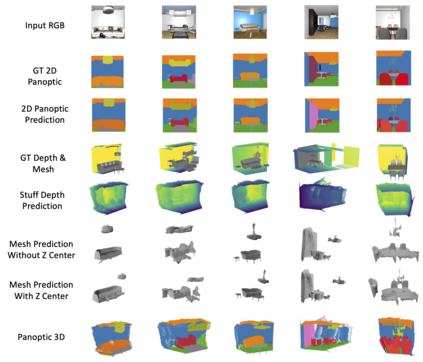 Input RGB

GT 2D Panoptic

2D Panoptic Prediction

GT Depth & Mesh

Stuff Depth Prediction

Mesh Prediction Without Z Center

Mesh Prediction With Z Center

Panoptic 3D