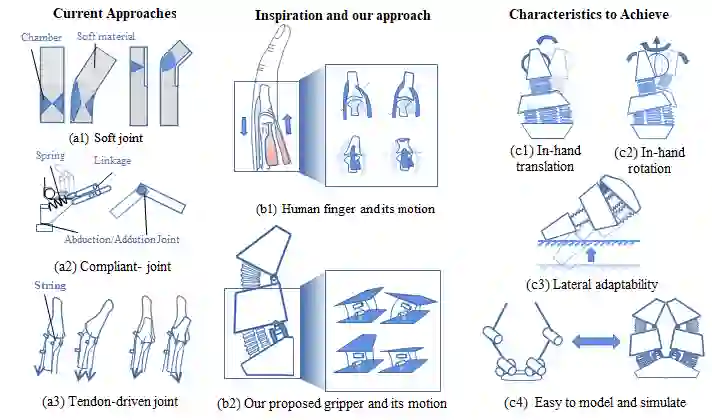 Current Approaches

Chamber

Soft material

(a1) Soft joint

Spring

Linkage

Abduction/Adduction Joint

(a2) Compliant- joint

String

(a3) Tendon-driven joint

Inspiration and our approach

(b1) Human finger and its motion

(b2) Our proposed gripper and its motion

Characteristics to Achieve

(c1) In-hand translation

(c2) In-hand rotation

(c3) Lateral adaptability

(c4) Easy to model and simulate