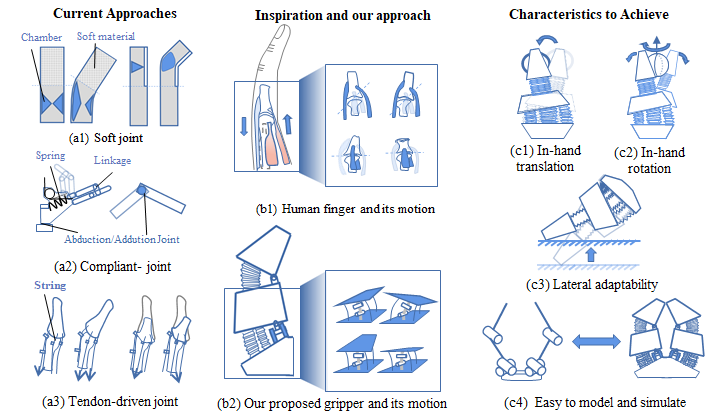 Current Approaches

Chamber

Soft material

(a1) Soft joint

Spring

Linkage

Abduction/Addution Joint

(a2) Compliant- joint

String

(a3) Tendon-driven joint

Inspiration and our approach

(b1) Human finger and its motion

(b2) Our proposed gripper and its motion

Characteristics to Achieve

(c1) In-hand translation

(c2) In-hand rotation

(c3) Lateral adaptability

(c4) Easy to model and simulate