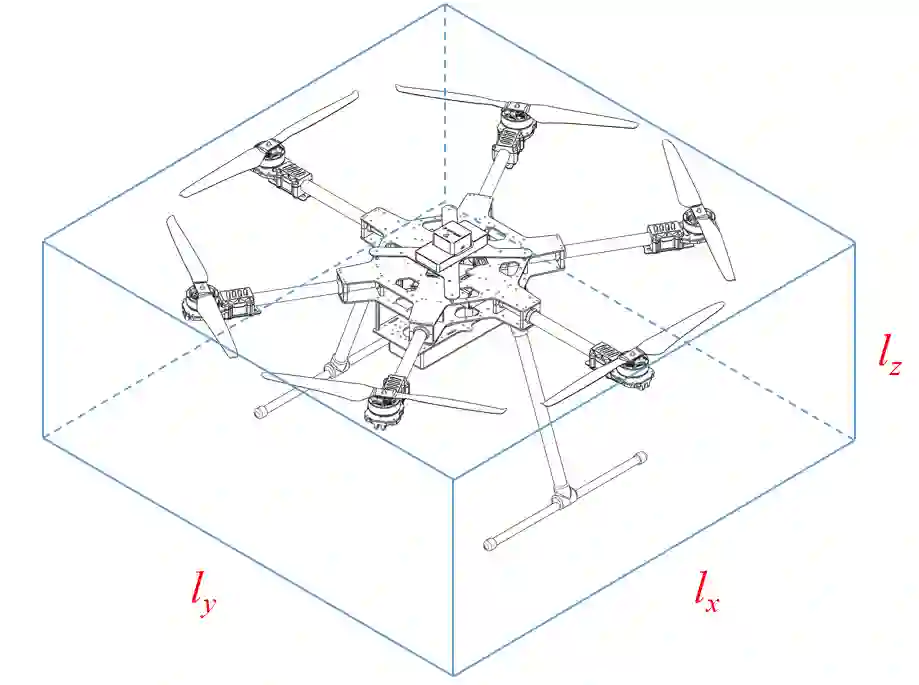 $l_z$

$l_y$

$l_x$