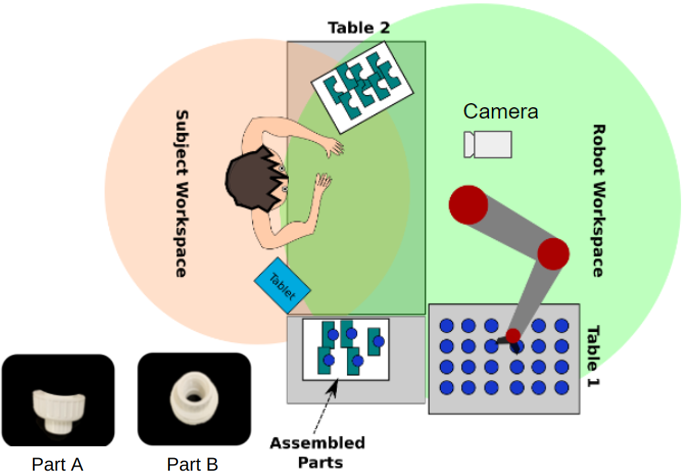 Table 2

Subject Workspace

Camera

Robot Workspace

Tablet

Table 1

Assembled Parts

Part A

Part B