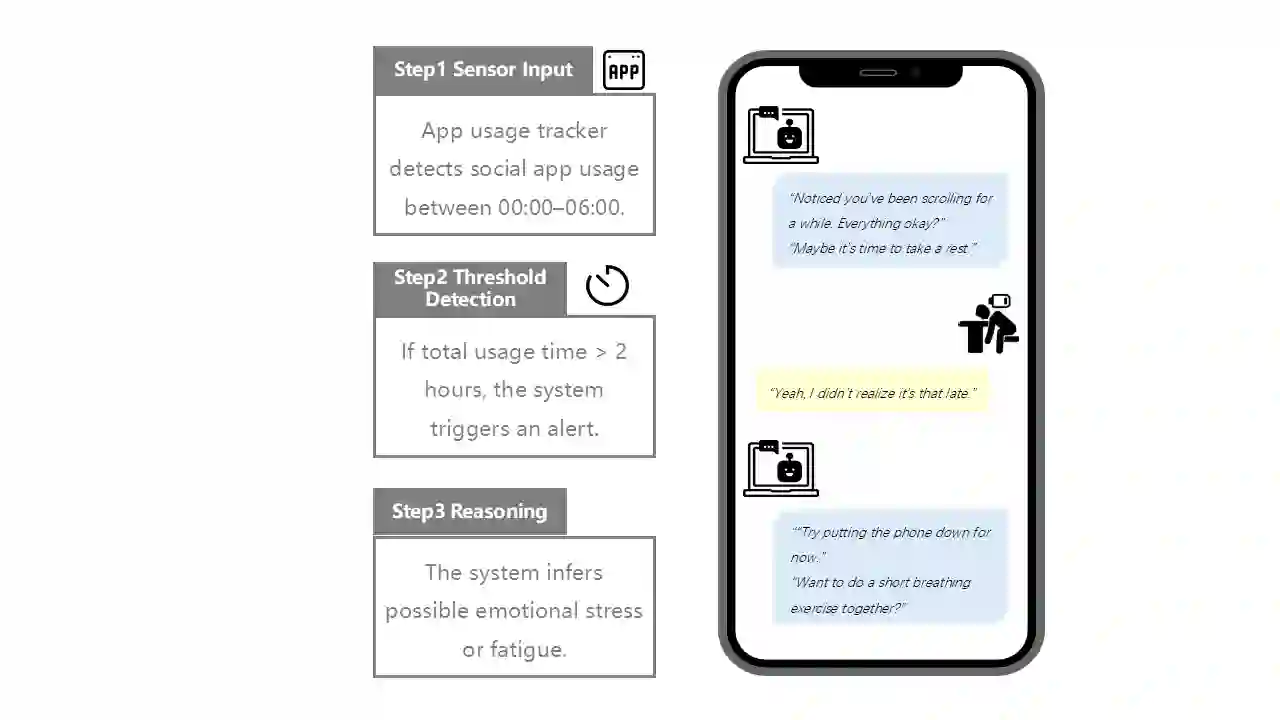 Step1 Sensor Input

APP

App usage tracker detects social app usage between 00:00–06:00.

Step2 Threshold Detection

If total usage time > 2 hours, the system triggers an alert.

Step3 Reasoning

The system infers possible emotional stress or fatigue.

"Noticed you've been scrolling for a while. Everything okay?"
"Maybe it's time to take a rest."

"Yeah, I didn't realize it's that late."

""Try putting the phone down for now."
"Want to do a short breathing exercise together?"