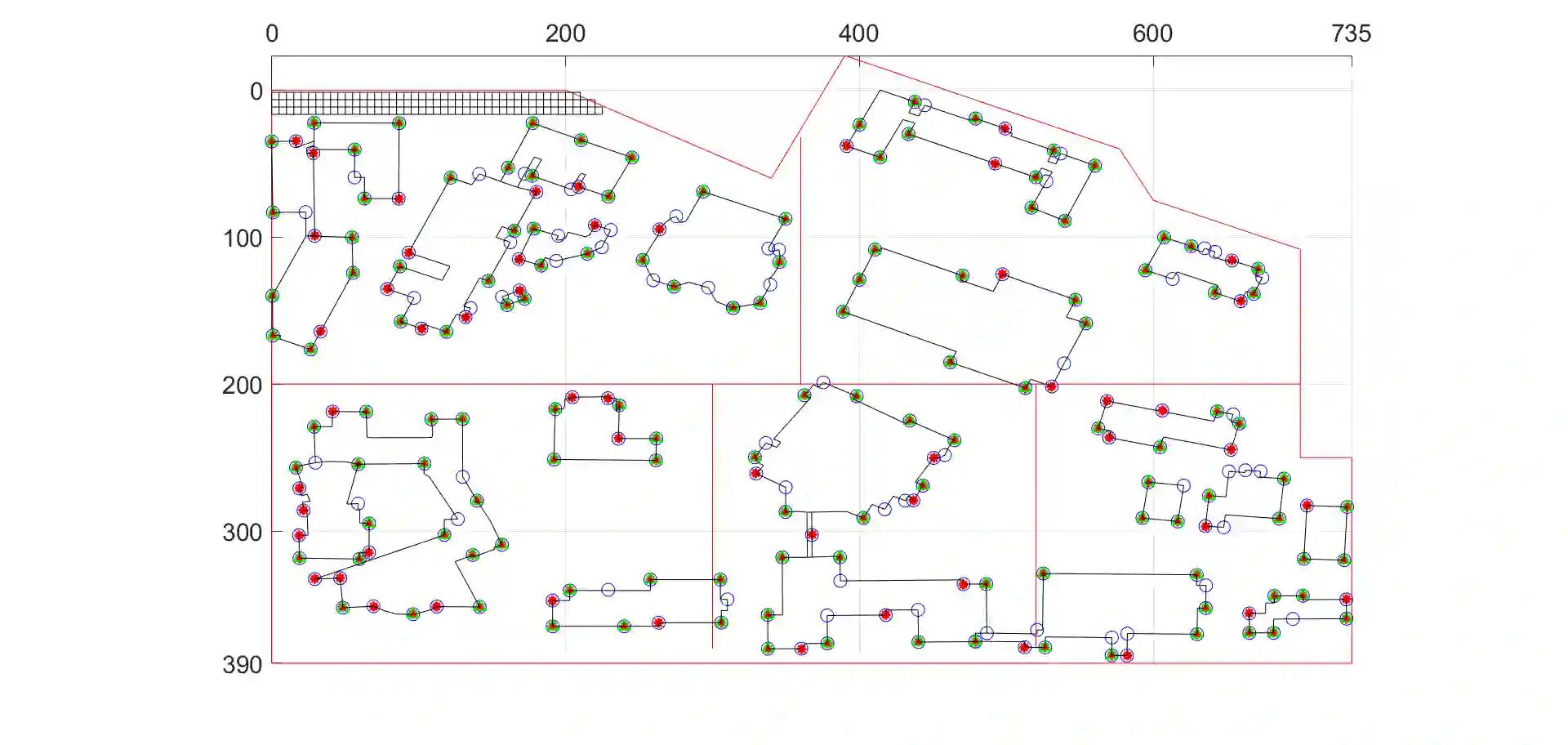 0 200 400 600 735

0
100
200
300
390