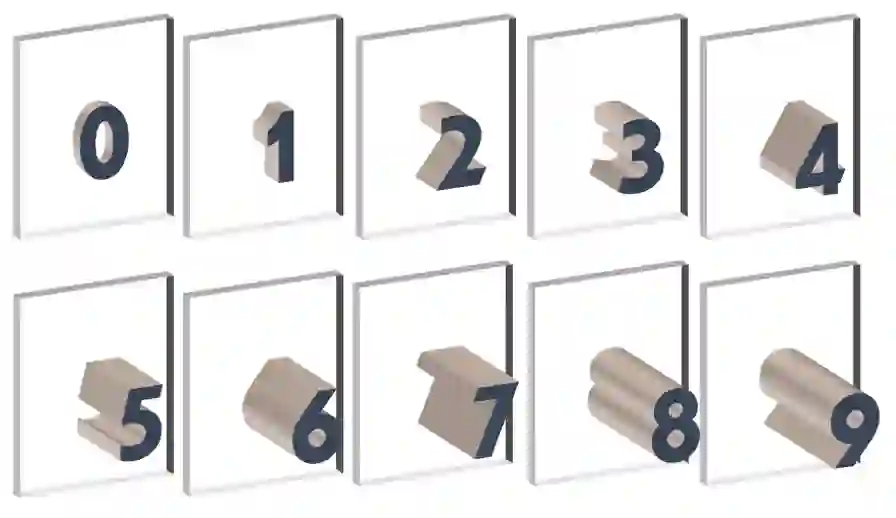 0 1 2 3 4

5 6 7 8 9