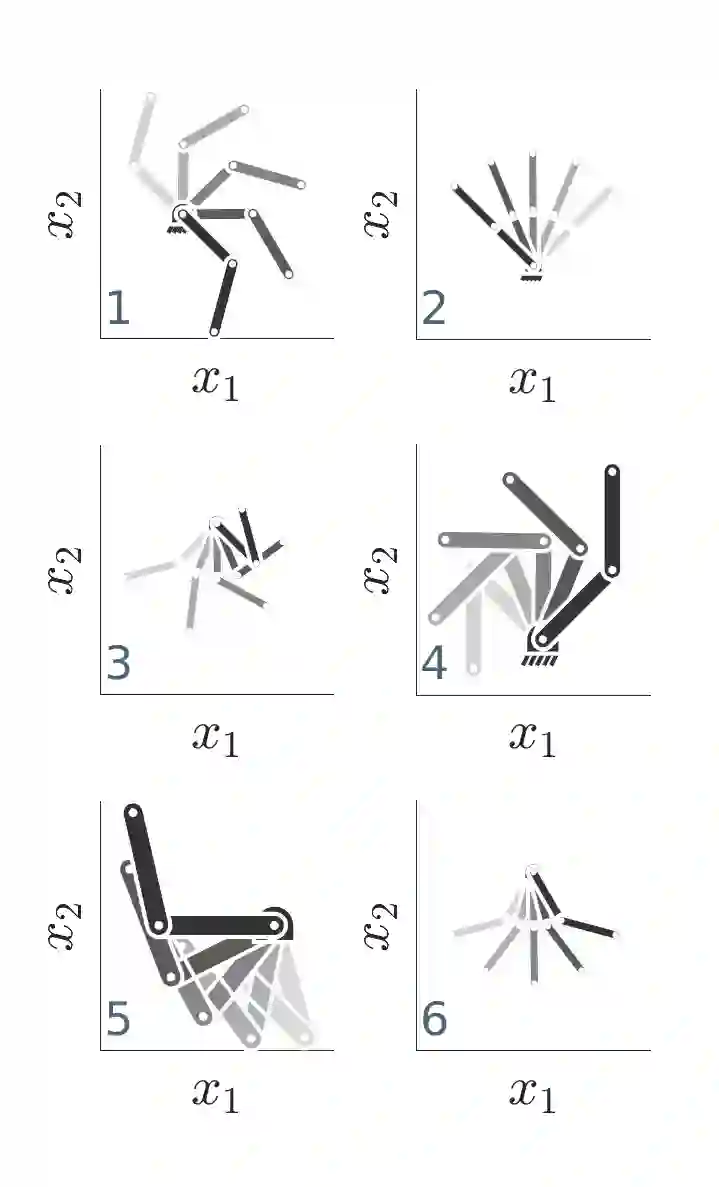 $x_2$ 1 $x_1$

$x_2$ 2 $x_1$

$x_2$ 3 $x_1$

$x_2$ 4 $x_1$

$x_2$ 5 $x_1$

$x_2$ 6 $x_1$