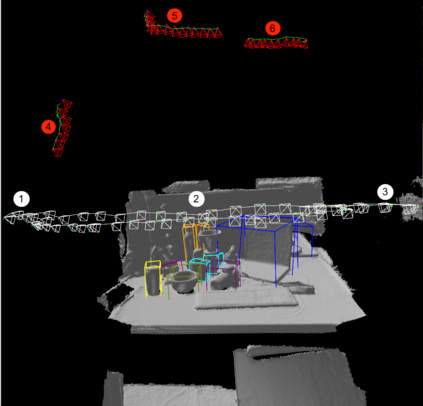 5
6
4
1
2
3