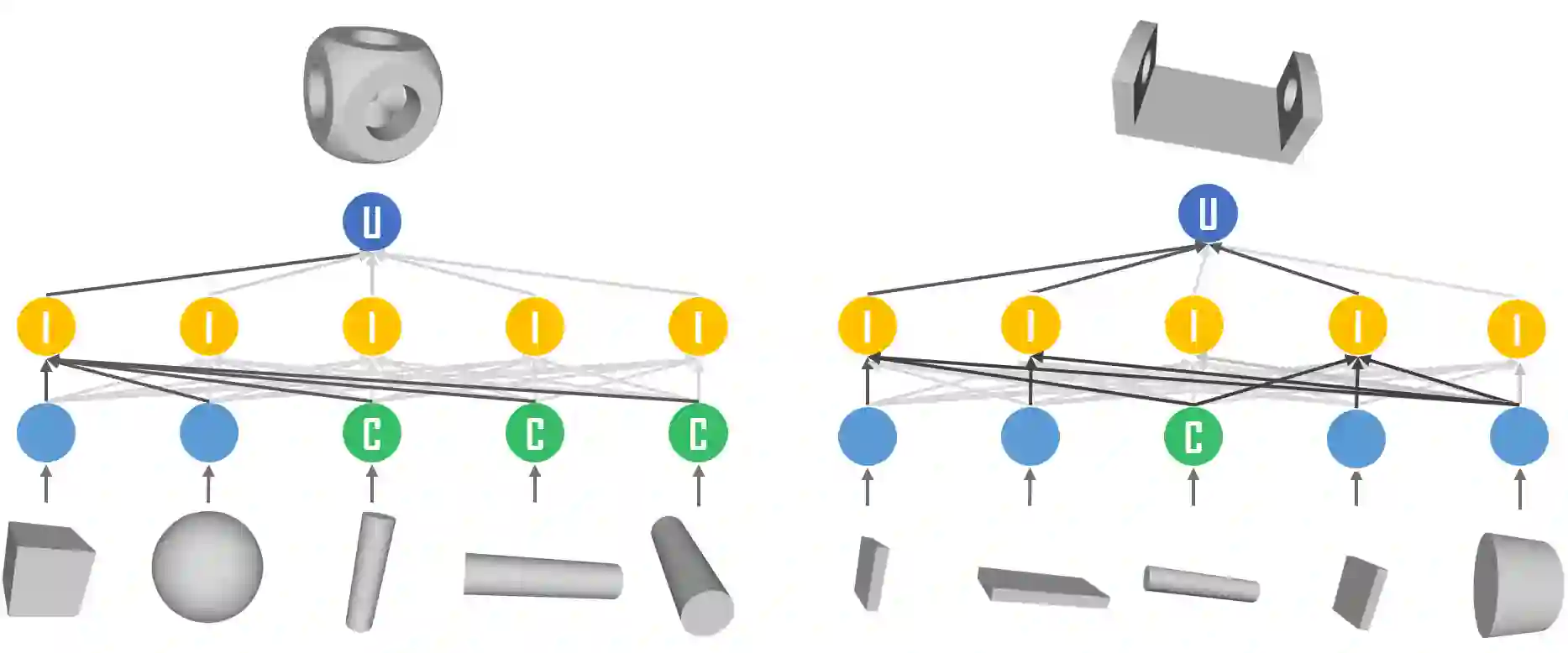 U

I I I I I

C C C

U

I I I I I

C