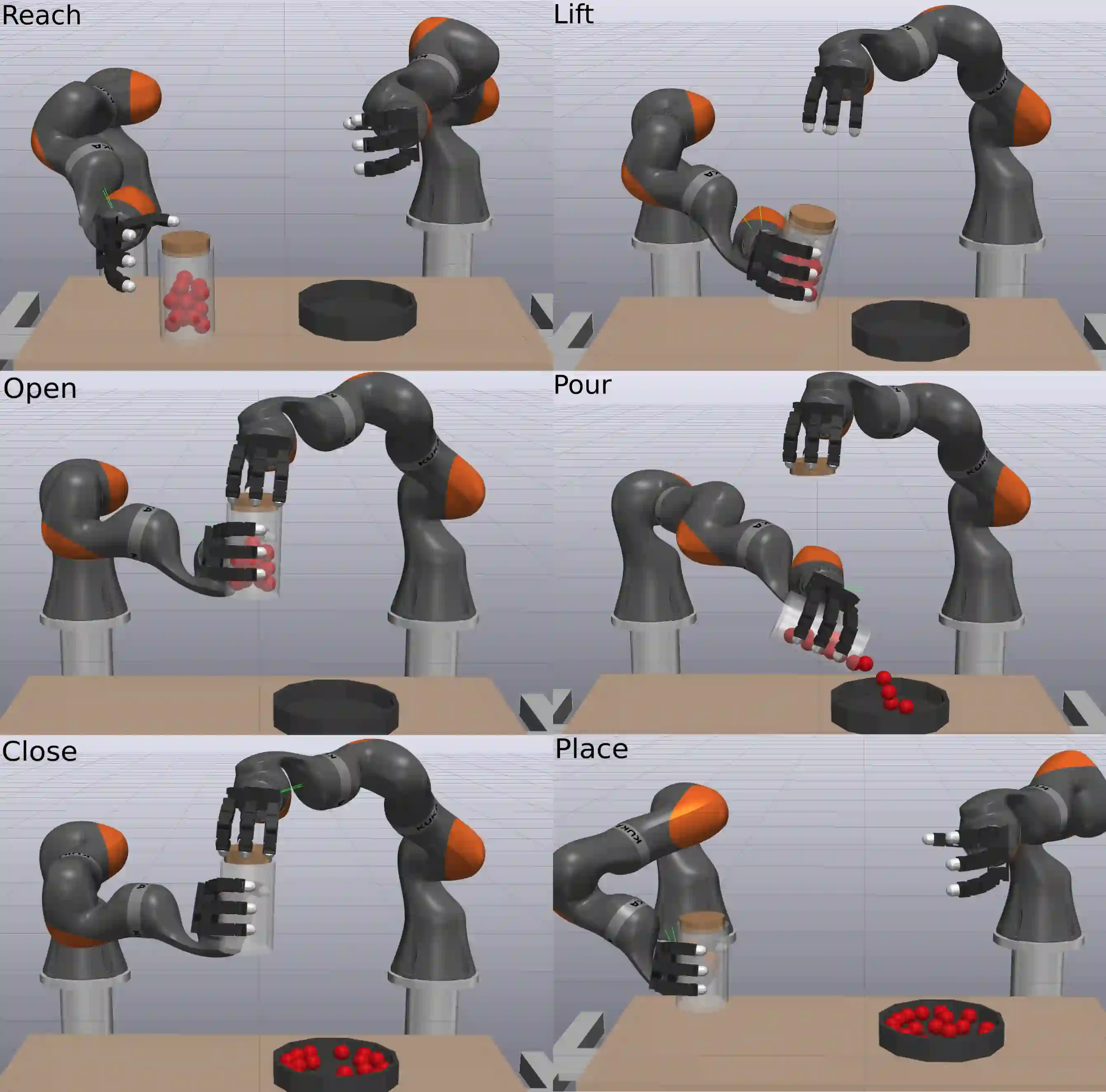 Reach

Lift

Open

Pour

Close

Place