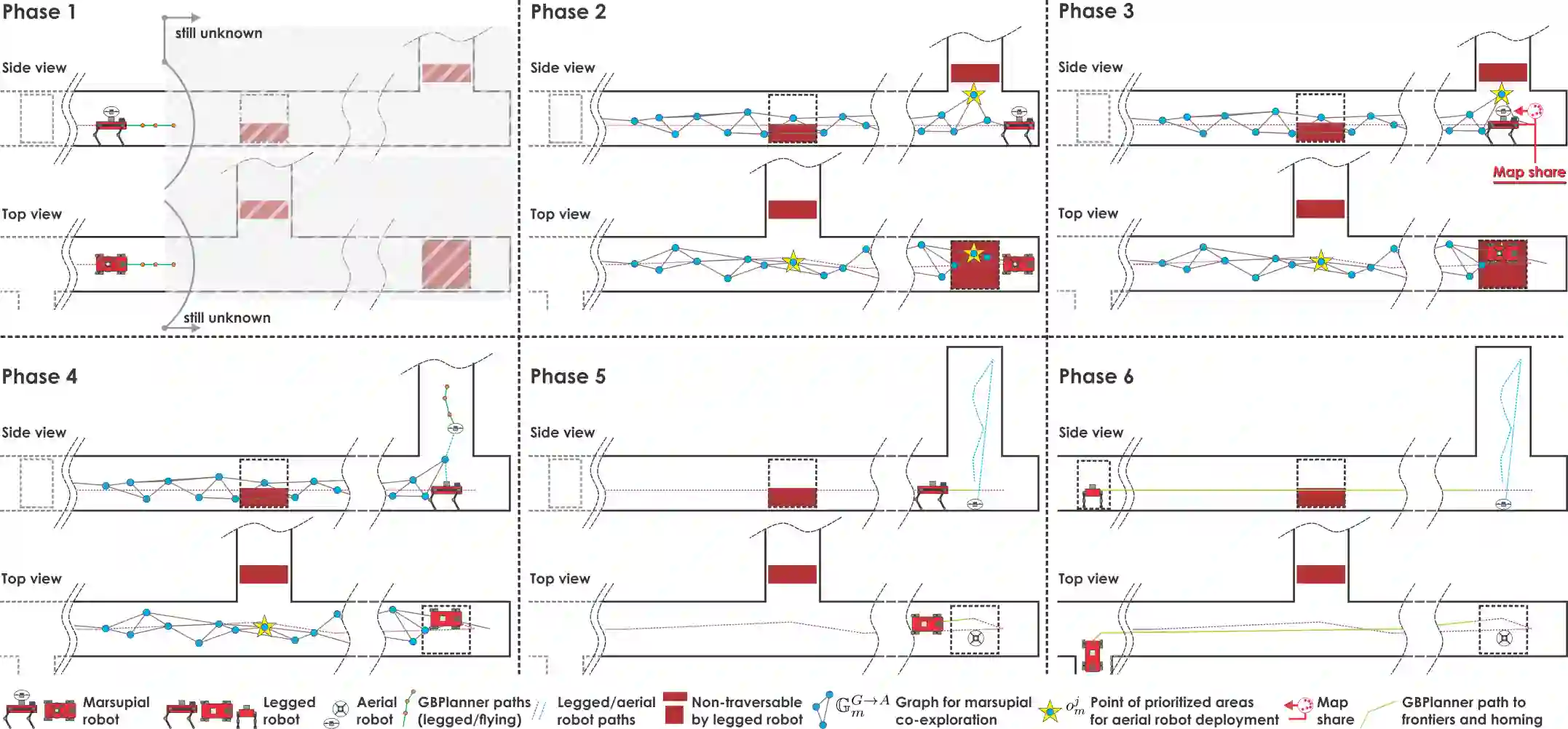 Phase 1

still unknown

Side view

Top view

still unknown

Phase 2

Side view

Top view

Phase 3

Side view

Map share

Top view

Phase 4

Side view

Top view

Phase 5

Side view

Top view

Phase 6

Side view

Top view

Marsupial robot

Legged robot

Aerial robot

GBPlanner paths (legged/flying)

Legged/aerial robot paths

Non-traversable by legged robot

$\mathbb{G}_m^{G \to A}$ Graph for marsupial co-exploration

$o_m^j$ Point of prioritized areas for aerial robot deployment

Map share

GBPlanner path to frontiers and homing